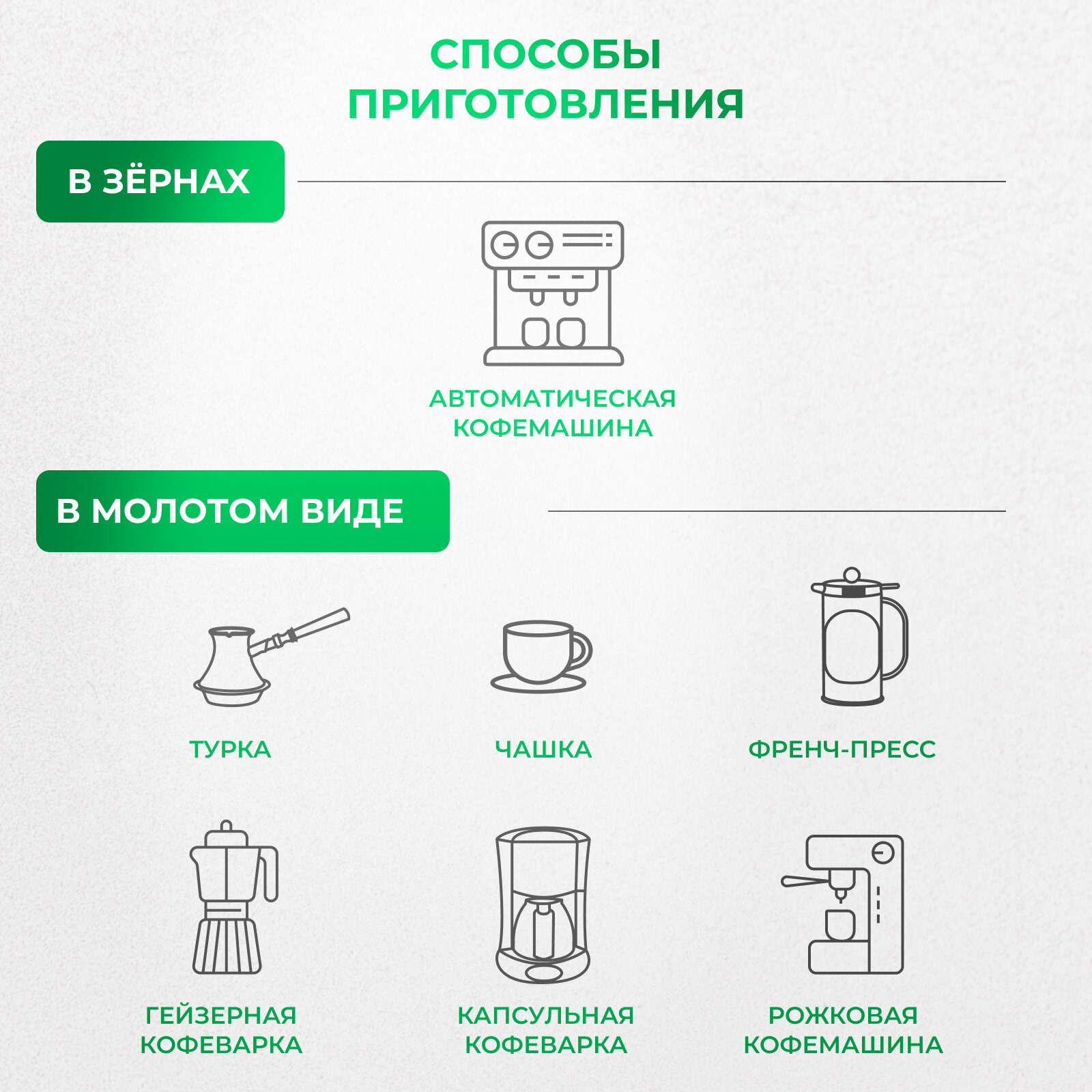 СПОСОБЫ ПРИГОТОВЛЕНИЯ

В ЗЁРНАХ

АВТОМАТИЧЕСКАЯ КОФЕМАШИНА

В МОЛОТОМ ВИДЕ

ТУРКА

ЧАШКА

ФРЕНЧ-ПРЕСС

ГЕЙЗЕРНАЯ КОФЕВАРКА

КАПСУЛЬНАЯ КОФЕВАРКА

РОЖКОВАЯ КОФЕМАШИНА