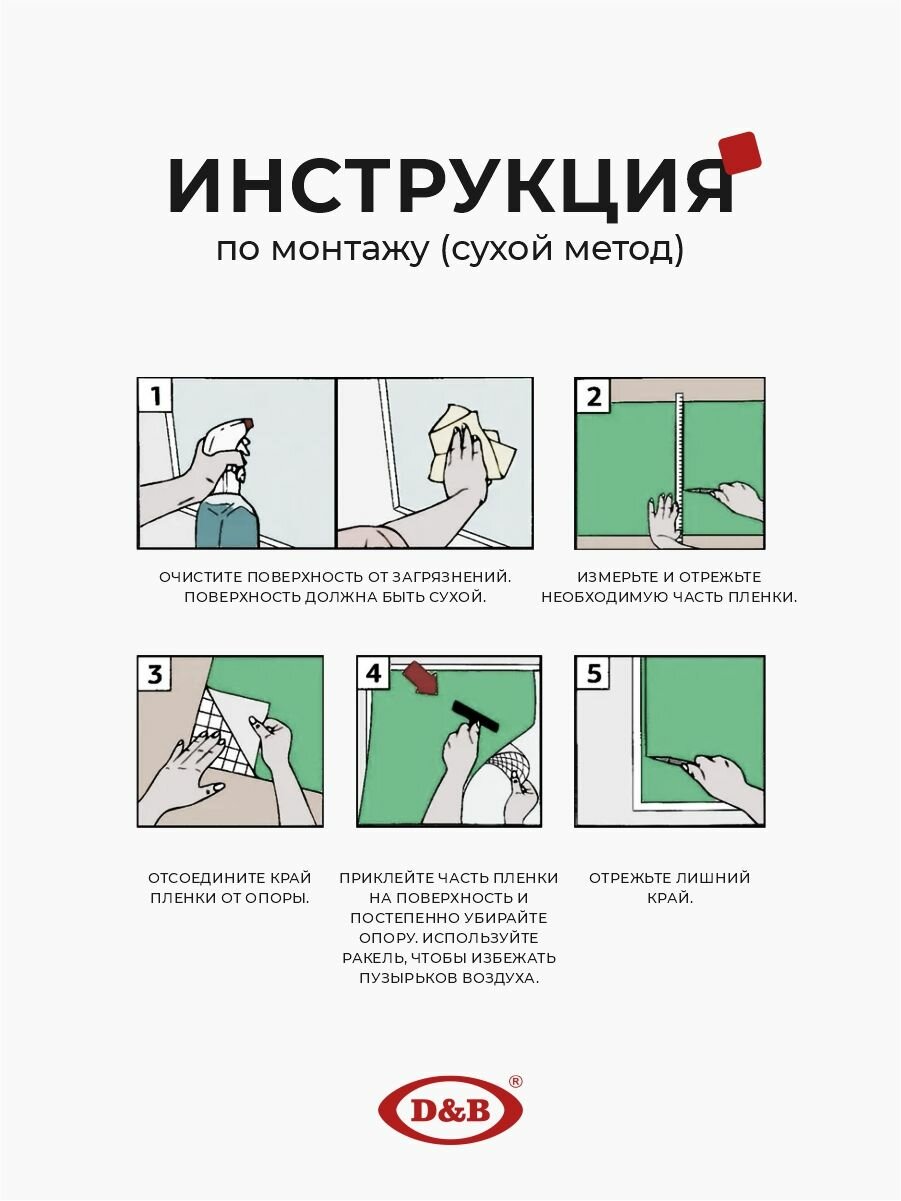 ИНСТРУКЦИЯ
по монтажу (сухой метод)

1

ОЧИСТИТЕ ПОВЕРХНОСТЬ ОТ ЗАГРЯЗНЕНИЙ. ПОВЕРХНОСТЬ ДОЛЖНА БЫТЬ СУХОЙ.

2

ИЗМЕРЬТЕ И ОТРЕЖЬТЕ НЕОБХОДИМУЮ ЧАСТЬ ПЛЕНКИ.

3

ОТСОЕДИНИТЕ КРАЙ ПЛЕНКИ ОТ ОПОРЫ.

4

ПРИКЛЕЙТЕ ЧАСТЬ ПЛЕНКИ НА ПОВЕРХНОСТЬ И ПОСТЕПЕННО УБИРАЙТЕ ОПОРУ. ИСПОЛЬЗУЙТЕ РАКЕЛЬ, ЧТОБЫ ИЗБЕЖАТЬ ПУЗЫРЬКОВ ВОЗДУХА.

5

ОТРЕЖЬТЕ ЛИШНИЙ КРАЙ.

D&B ®