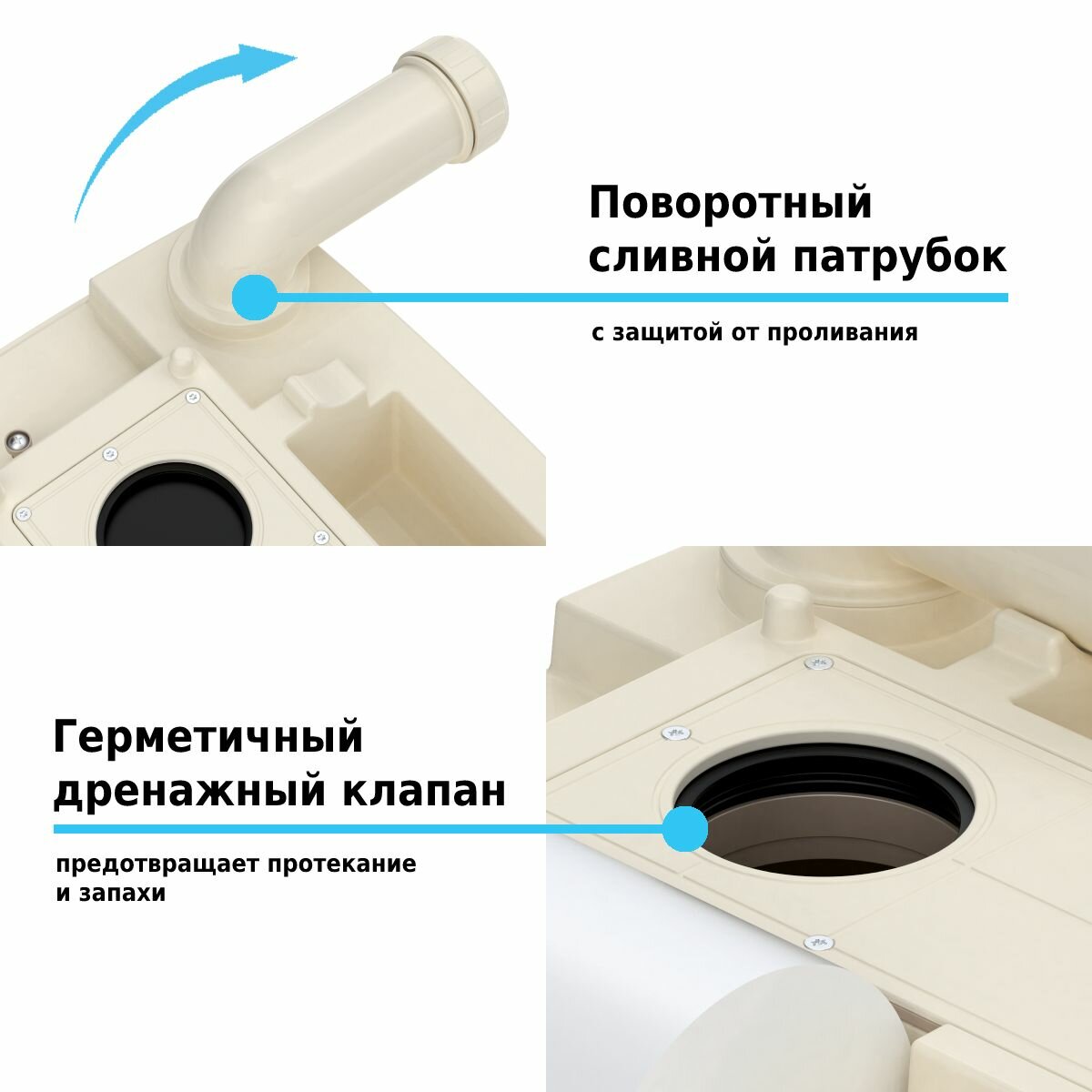 Поворотный сливной патрубок

с защитой от проливания

Герметичный дренажный клапан

предотвращает протекание и запахи