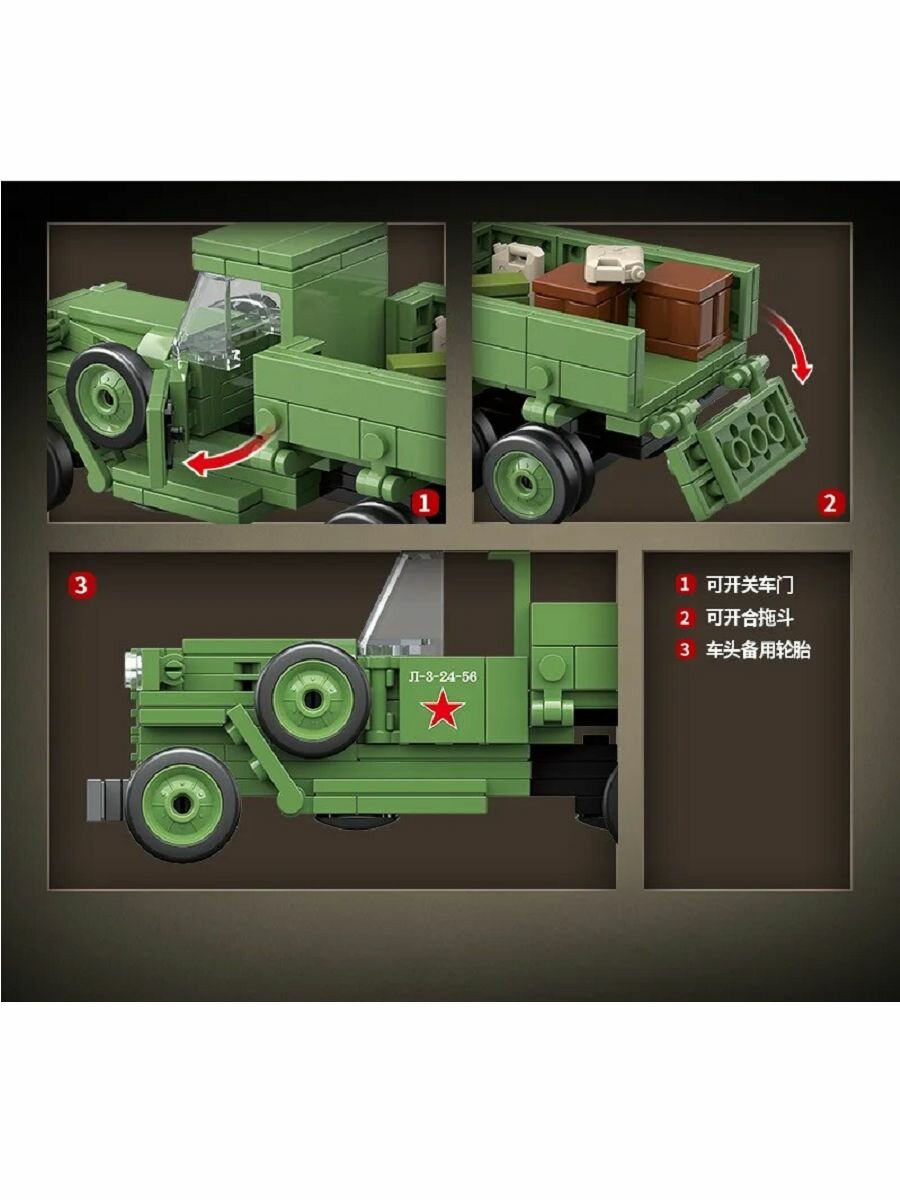 1

2

3

JI-3-24-56

1 可开关车门
2 可开合拖斗
3 车头备用轮胎