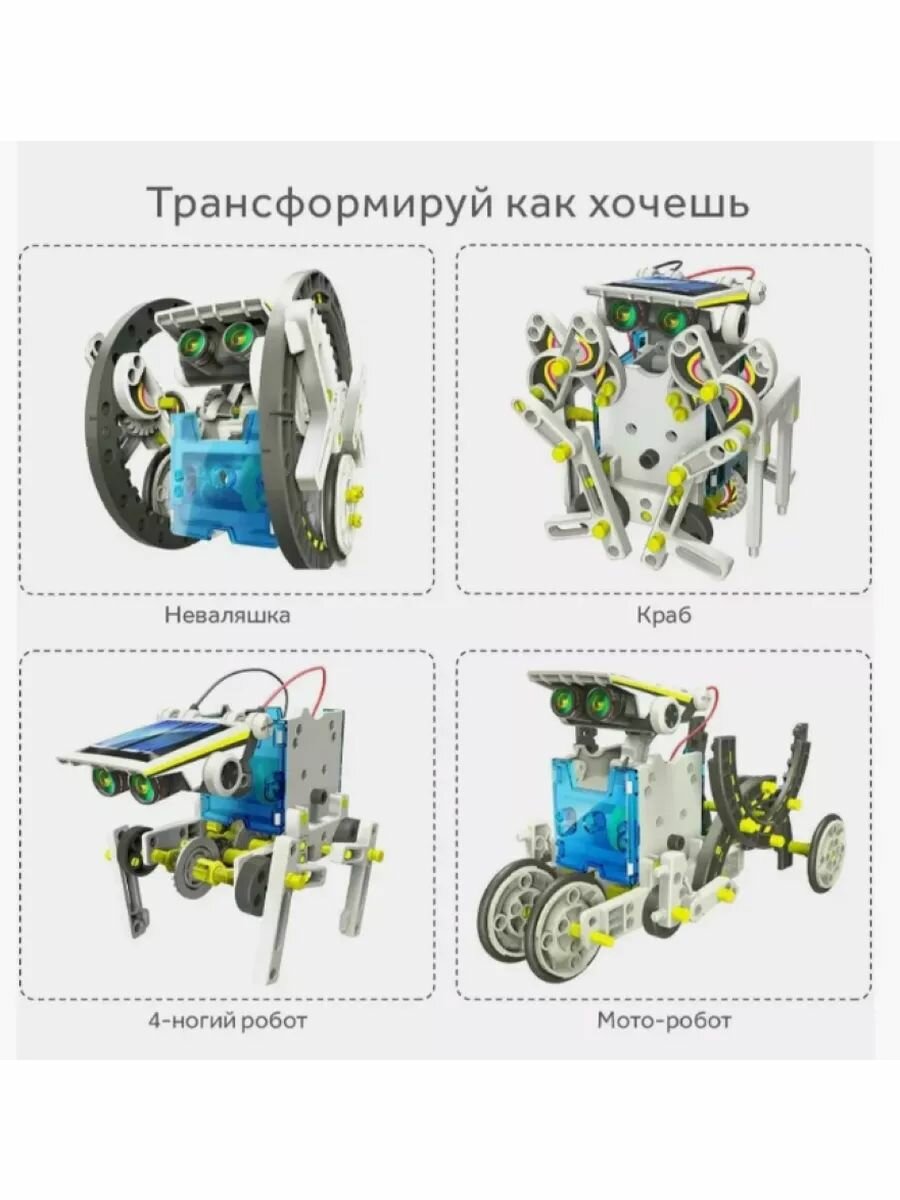 Трансформируй как хочешь

Неваляшка

Краб

4-ногий робот

Мото-робот