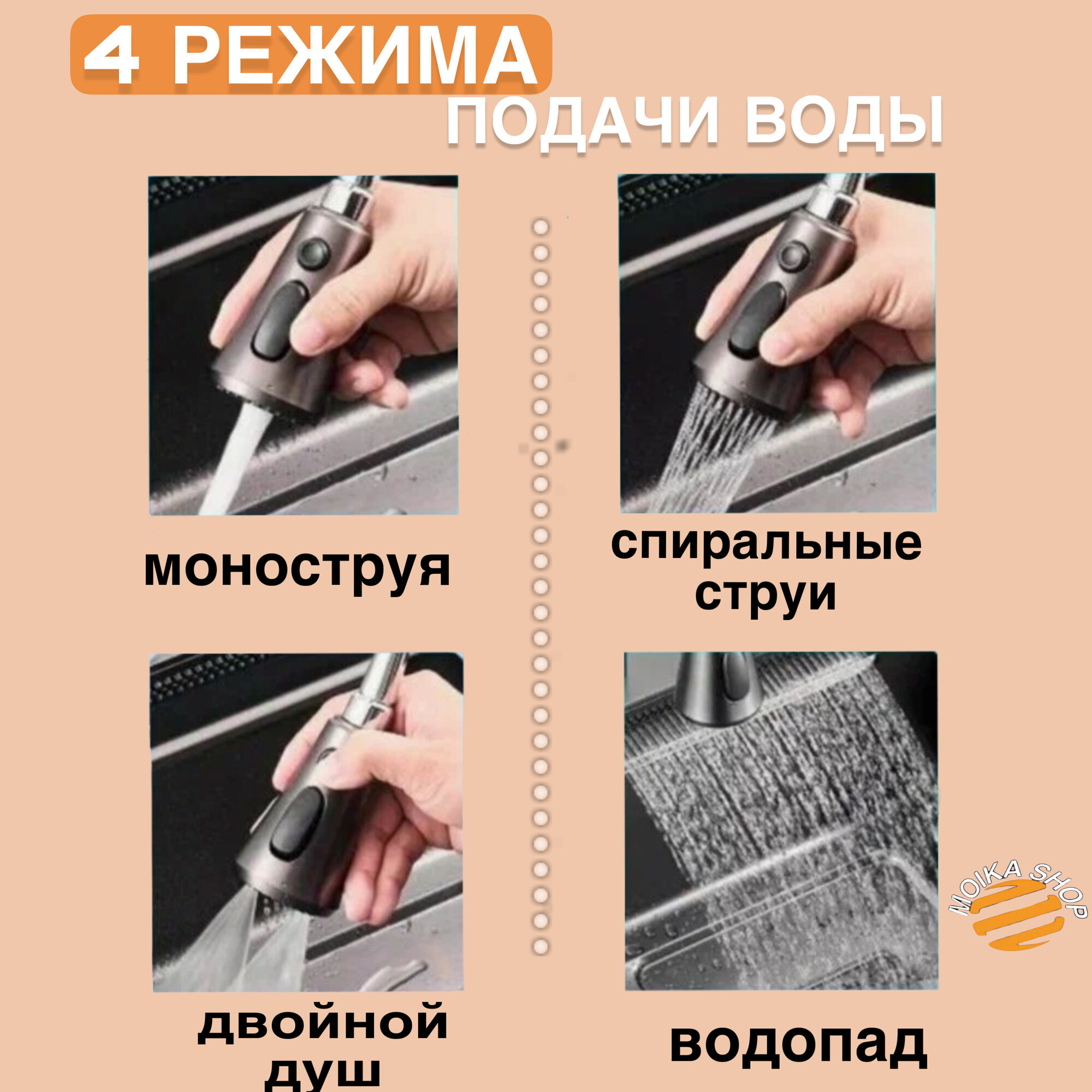 4 РЕЖИМА
ПОДАЧИ ВОДЫ

моноструя

спиральные струи

двойной душ

водопад

MOIKA SHOP