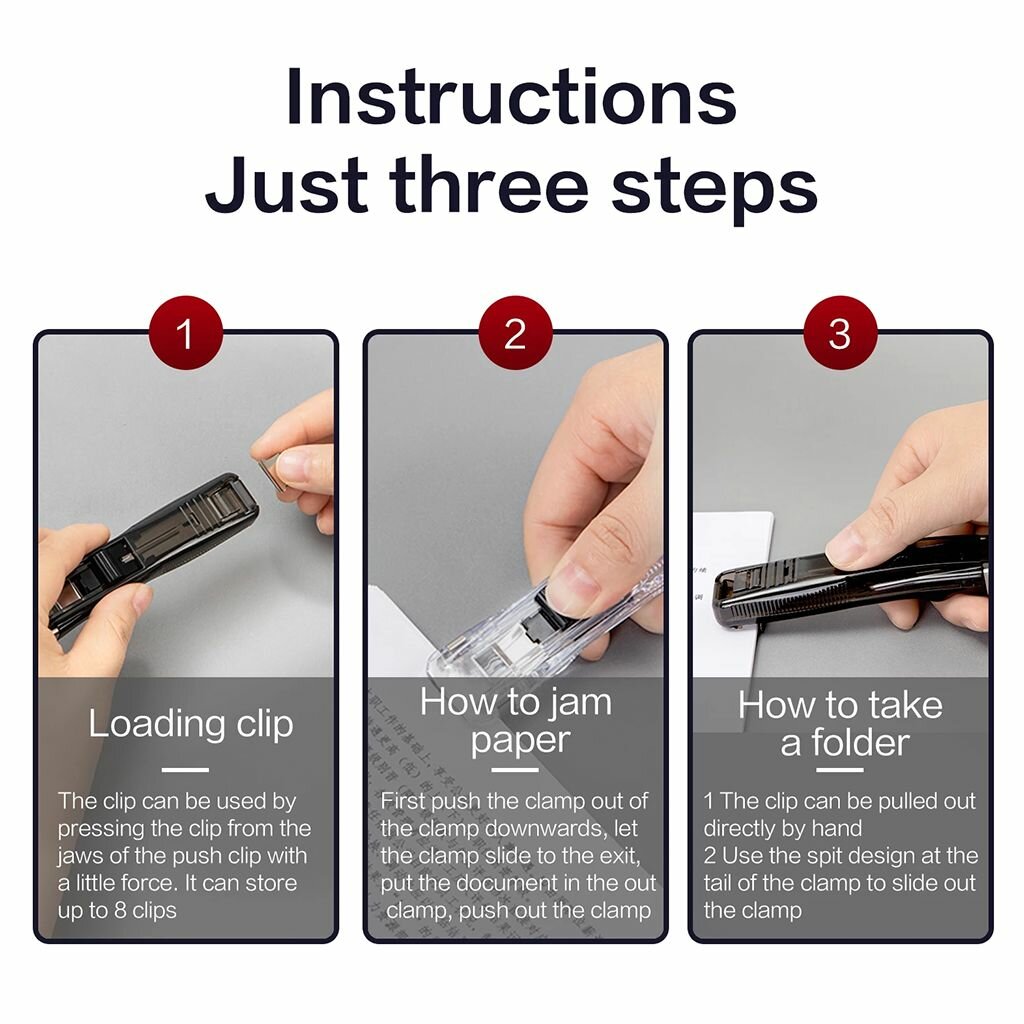 Instructions
Just three steps

1

Loading clip

The clip can be used by pressing the clip from the jaws of the push clip with a little force. It can store up to 8 clips

2

How to jam paper

First push the clamp out of the clamp downwards, let the clamp slide to the exit, put the document in the out clamp, push out the clamp

3

How to take a folder

1 The clip can be pulled out directly by hand
2 Use the spit design at the tail of the clamp to slide out the clamp