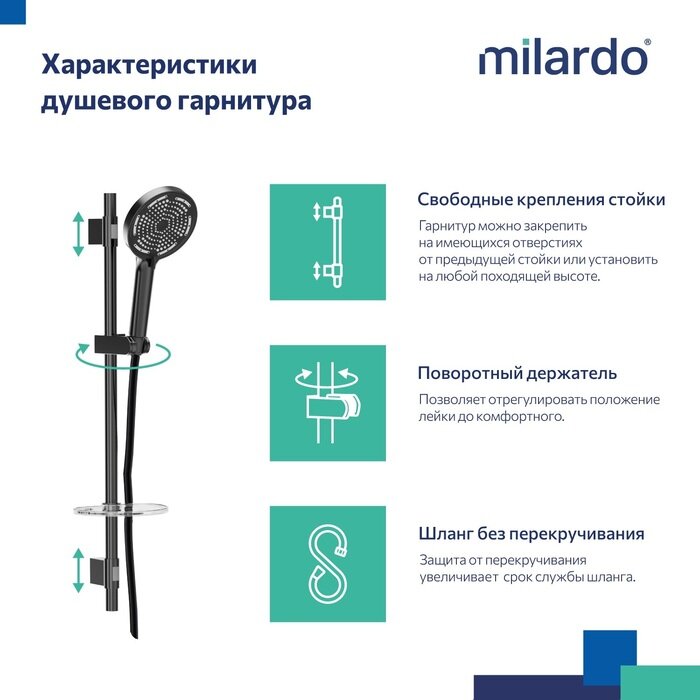 Характеристики душевого гарнитура

milardo®

Свободные крепления стойки

Гарнитур можно закрепить на имеющихся отверстиях от предыдущей стойки или установить на любой походящей высоте.

Поворотный держатель

Позволяет отрегулировать положение лейки до комфортного.

Шланг без перекручивания

Защита от перекручивания увеличивает срок службы шланга.