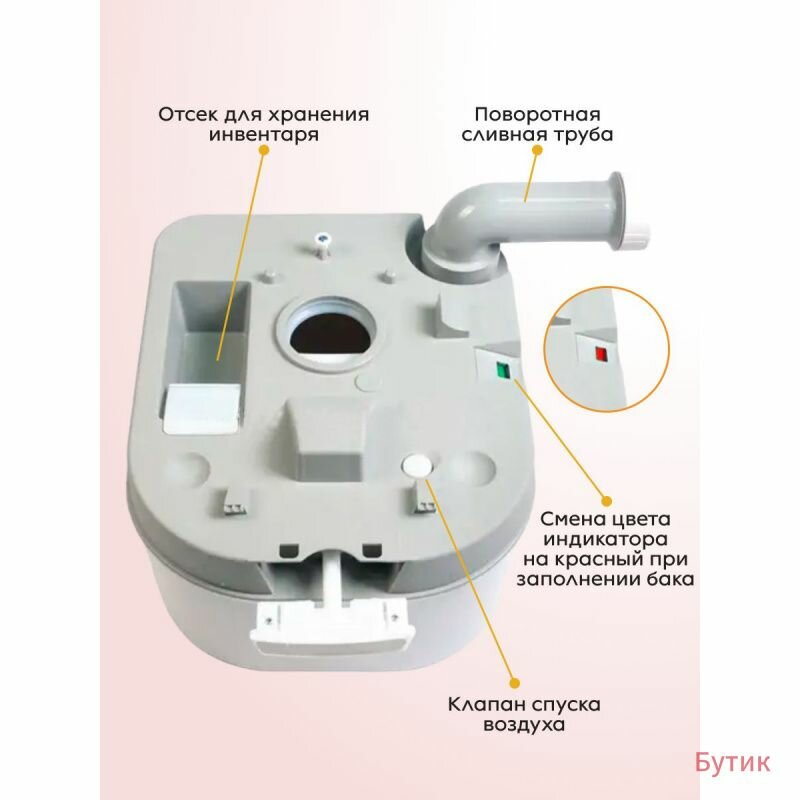 Отсек для хранения инвентаря

Поворотная сливная труба

Смена цвета индикатора на красный при заполнении бака

Клапан спуска воздуха

Бутик