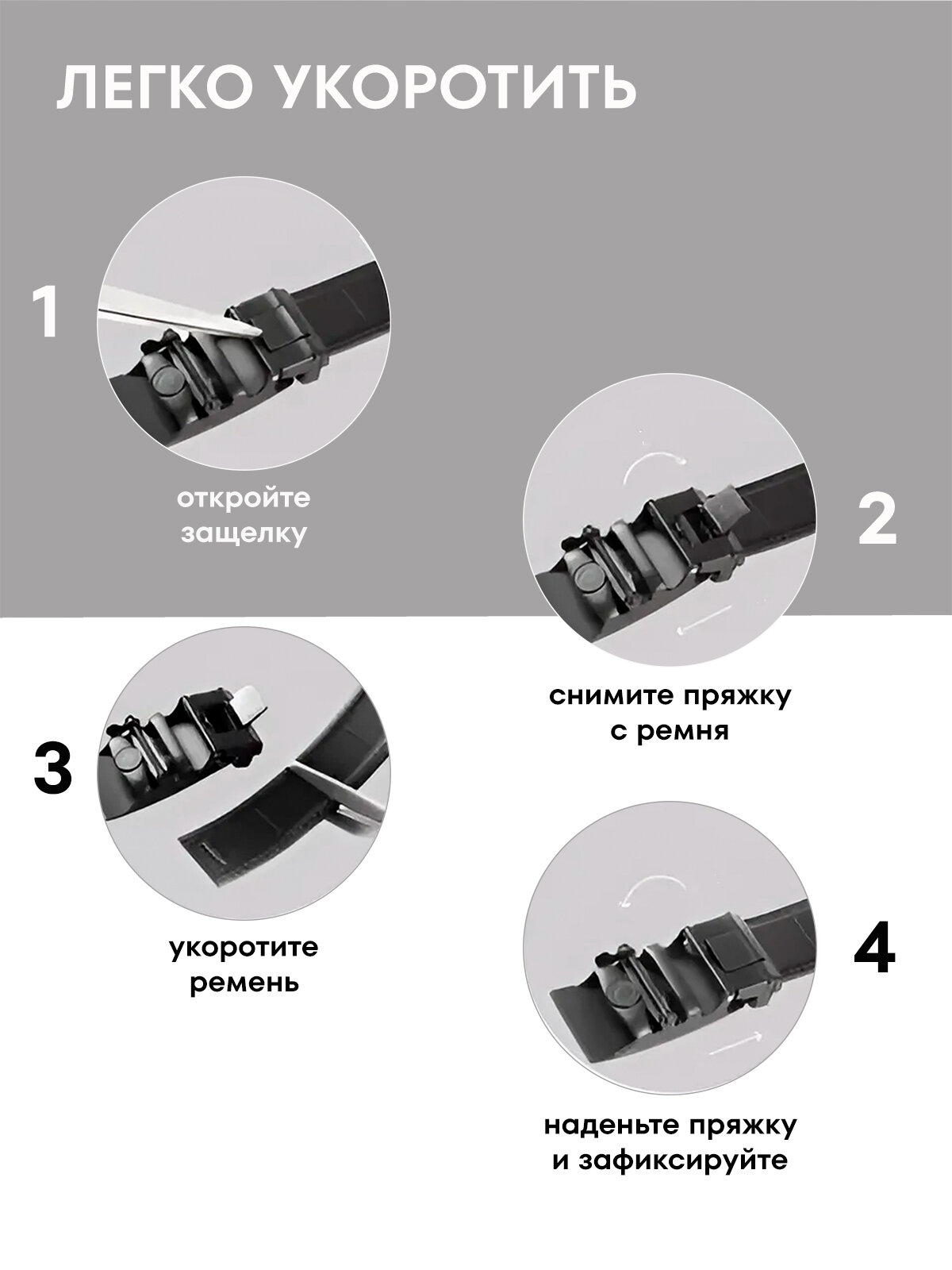 ЛЕГКО УКОРОТИТЬ

1

откройте защелку

2

снимите пряжку с ремня

3

укоротите ремень

4

наденьте пряжку и зафиксируйте