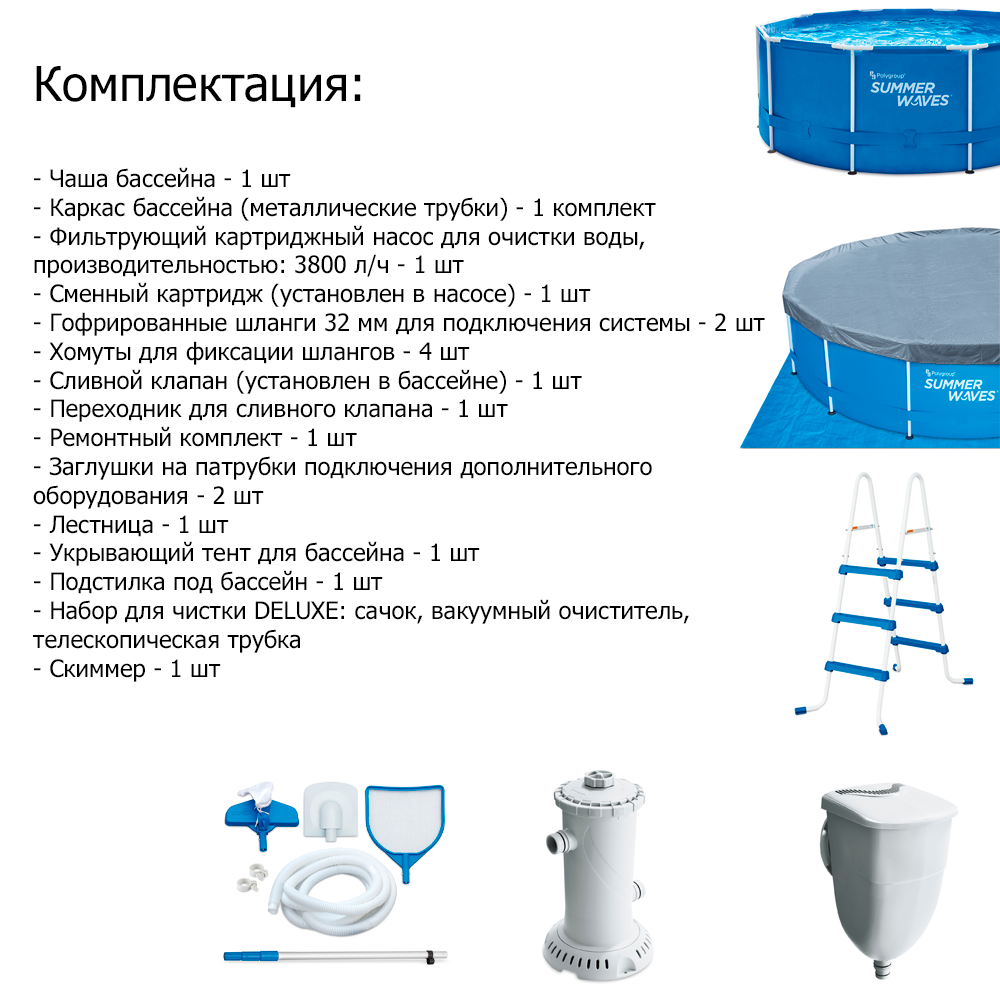 Комплектация:

- Чаша бассейна - 1 шт
- Каркас бассейна (металлические трубки) - 1 комплект
- Фильтрующий картриджный насос для очистки воды, производительностью: 3800 л/ч - 1 шт
- Сменный картридж (установлен в насосе) - 1 шт
- Гофрированные шланги 32 мм для подключения системы - 2 шт
- Хомуты для фиксации шлангов - 4 шт
- Сливной клапан (установлен в бассейне) - 1 шт
- Переходник для сливного клапана - 1 шт
- Ремонтный комплект - 1 шт
- Заглушки на патрубки подключения дополнительного оборудования - 2 шт
- Лестница - 1 шт
- Укрывающий тент для бассейна - 1 шт
- Подстилка под бассейн - 1 шт
- Набор для чистки DELUXE: сачок, вакуумный очиститель, телескопическая трубка
- Скиммер - 1 шт

Polygroup SUMMER WAVES

Polygroup SUMMER WAVES