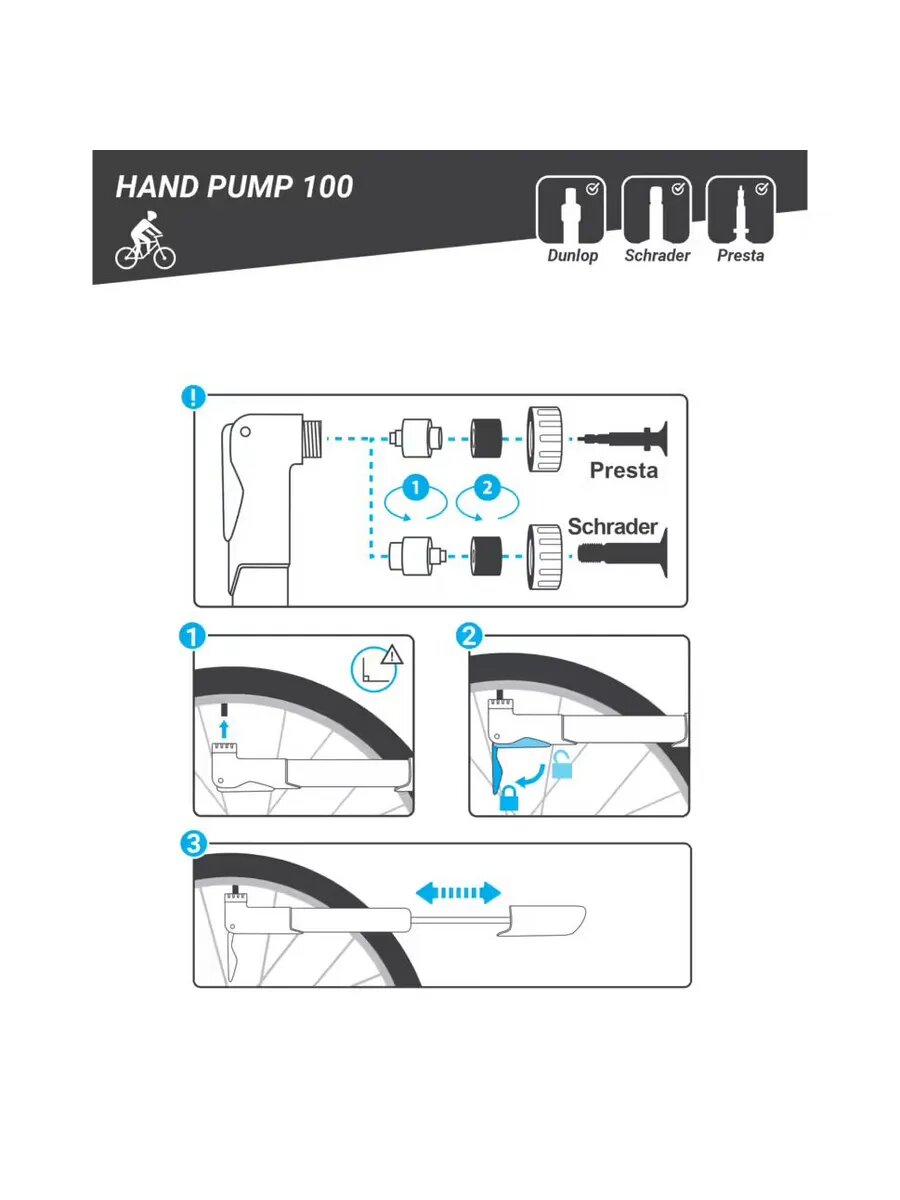 HAND PUMP 100

Dunlop Schrader Presta

!

1 2

Presta

Schrader

1

2

3