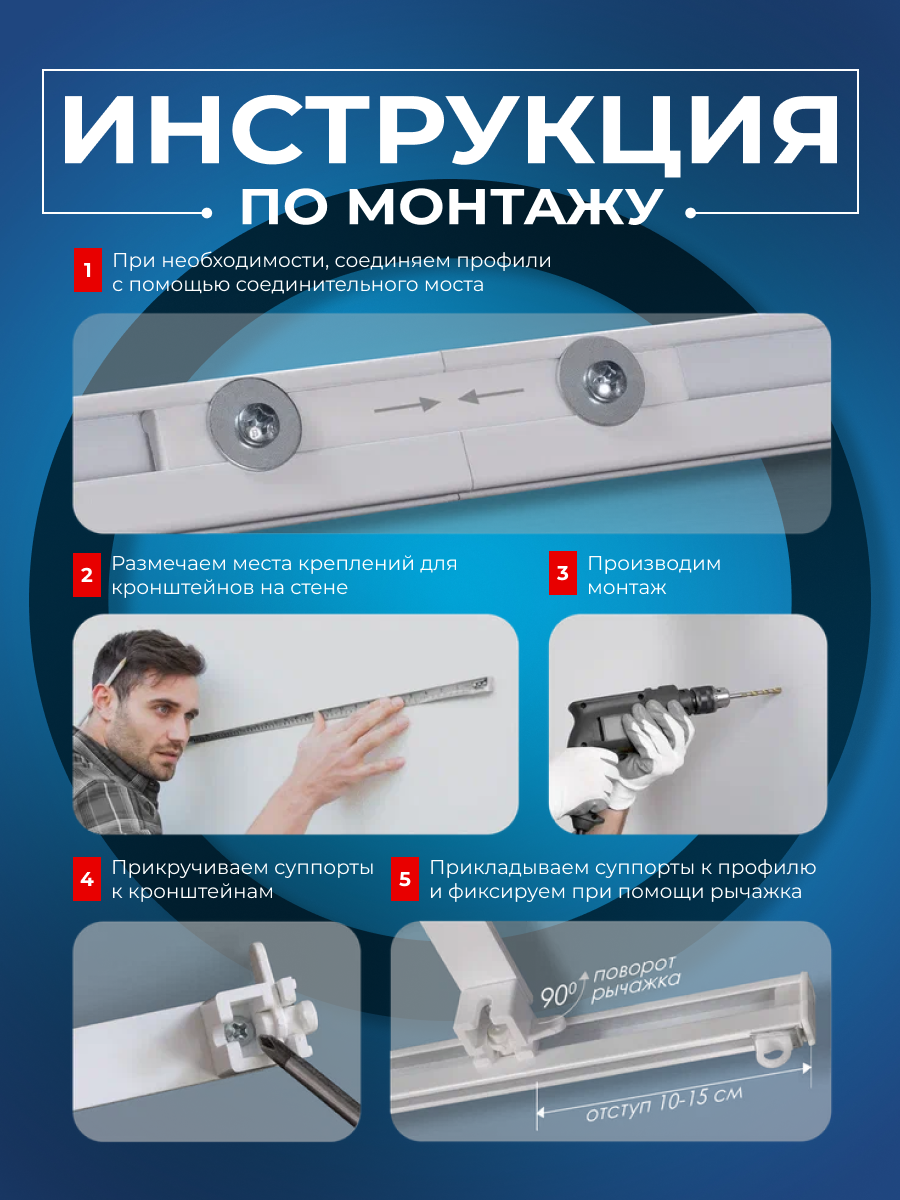 ИНСТРУКЦИЯ
ПО МОНТАЖУ

1 При необходимости, соединяем профили с помощью соединительного моста

2 Размечаем места креплений для кронштейнов на стене

3 Производим монтаж

4 Прикручиваем суппорты к кронштейнам

5 Прикладываем суппорты к профилю и фиксируем при помощи рычажка

$90^0$ поворот рычажка

отступ 10-15 см