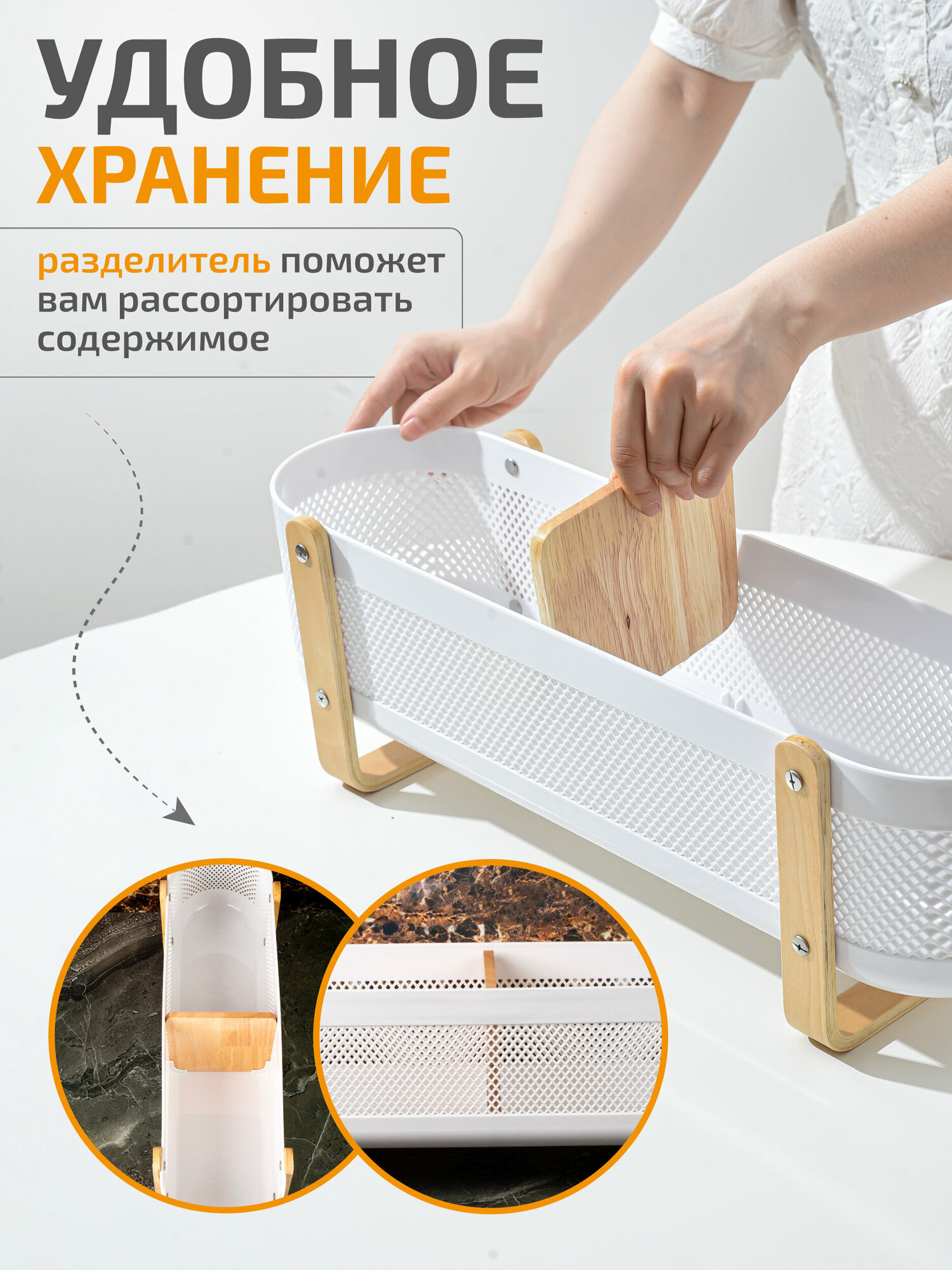 УДОБНОЕ
ХРАНЕНИЕ

разделитель поможет вам рассортировать содержимое