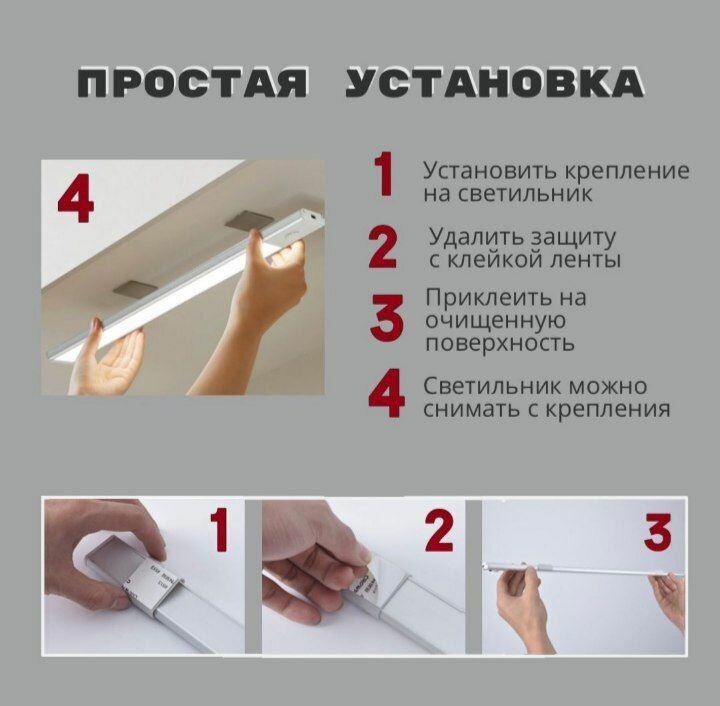 ПРОСТАЯ УСТАНОВКА

4

1 Установить крепление на светильник

2 Удалить защиту с клейкой ленты

3 Приклеить на очищенную поверхность

4 Светильник можно снимать с крепления

1

2

3