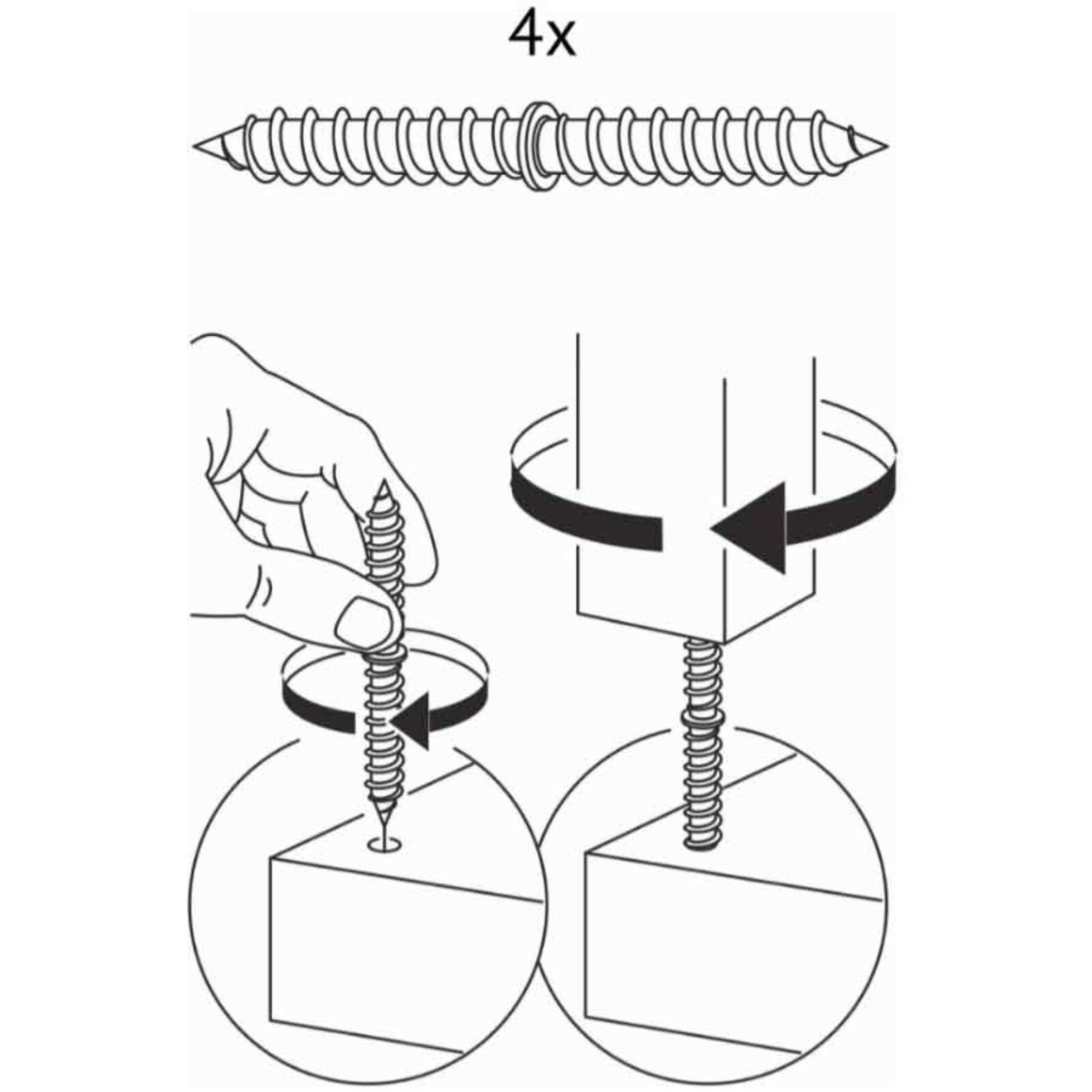 4x