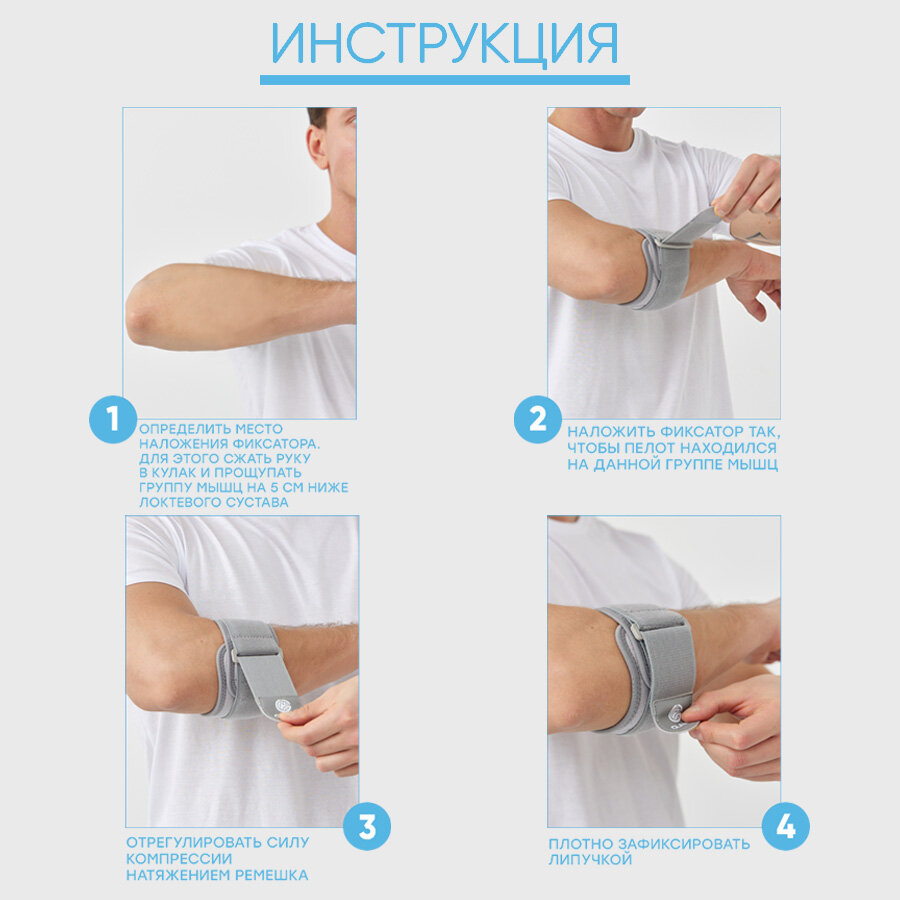 ИНСТРУКЦИЯ

1
ОПРЕДЕЛИТЬ МЕСТО НАЛОЖЕНИЯ ФИКСАТОРА. ДЛЯ ЭТОГО СЖАТЬ РУКУ В КУЛАК И ПРОЩУПАТЬ ГРУППУ МЫШЦ НА 5 СМ НИЖЕ ЛОКТЕВОГО СУСТАВА

2
НАЛОЖИТЬ ФИКСАТОР ТАК, ЧТОБЫ ПЕЛОТ НАХОДИЛСЯ НА ДАННОЙ ГРУППЕ МЫШЦ

3
ОТРЕГУЛИРОВАТЬ СИЛУ КОМПРЕССИИ НАТЯЖЕНИЕМ РЕМЕШКА

4
ПЛОТНО ЗАФИКСИРОВАТЬ ЛИПУЧКОЙ