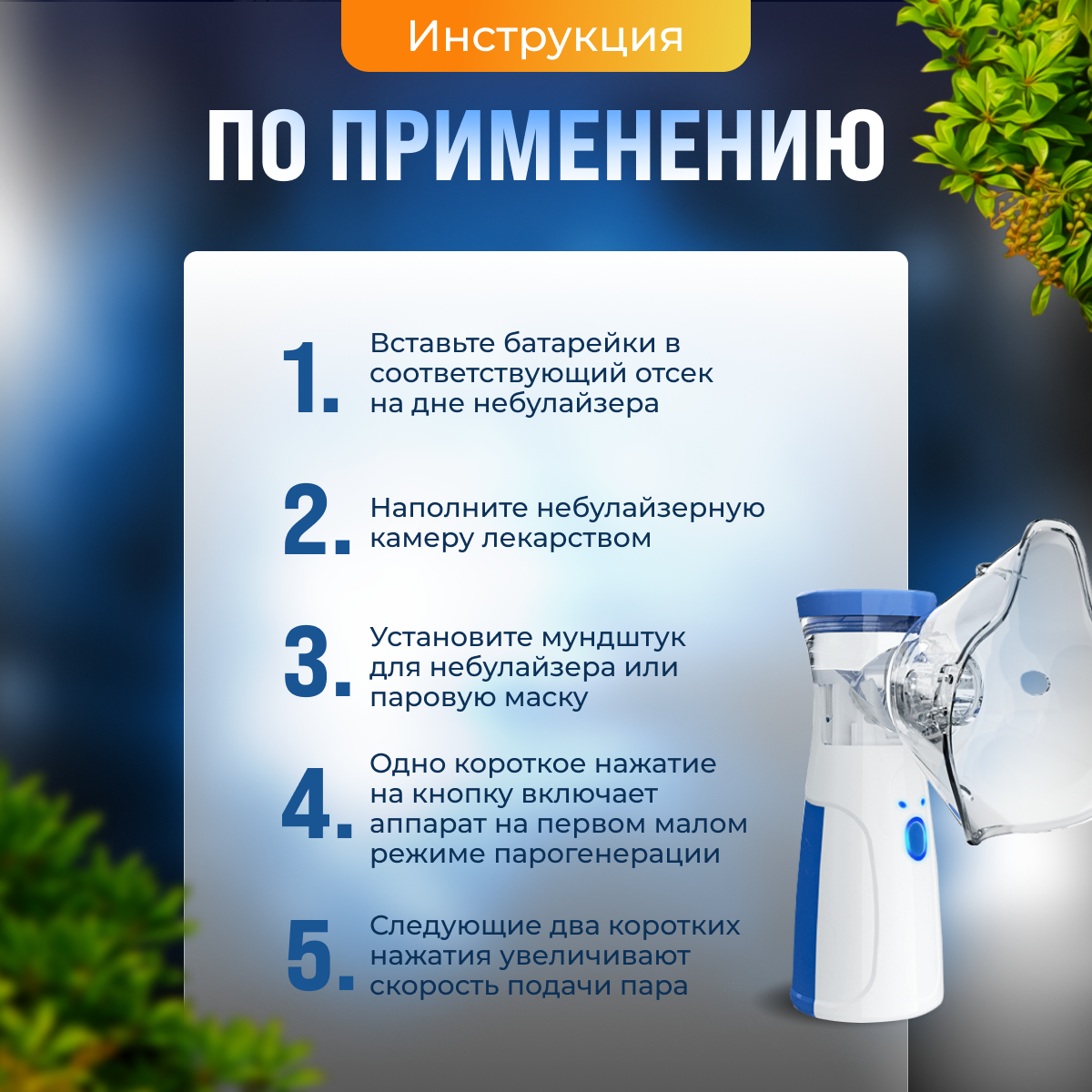 Инструкция

ПО ПРИМЕНЕНИЮ

1. Вставьте батарейки в соответствующий отсек на дне небулайзера

2. Наполните небулайзерную камеру лекарством

3. Установите мундштук для небулайзера или паровую маску

4. Одно короткое нажатие на кнопку включает аппарат на первом малом режиме парогенерации

5. Следующие два коротких нажатия увеличивают скорость подачи пара