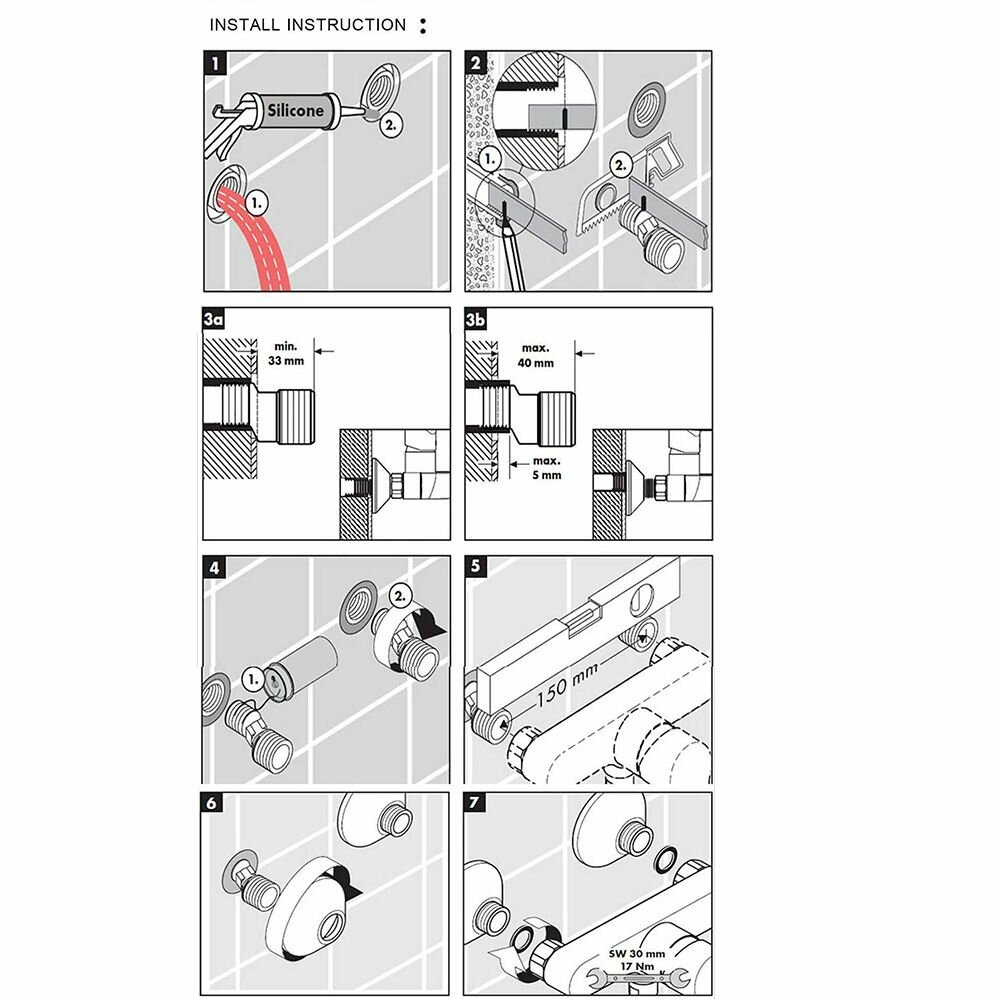 INSTALL INSTRUCTION :

1
Silicone
2.
1.

2
1.
2.

3a
min. 33 mm

3b
max. 40 mm
max. 5 mm

4
1.
2.

5
150 mm

6

7
SW 30 mm
17 Nm