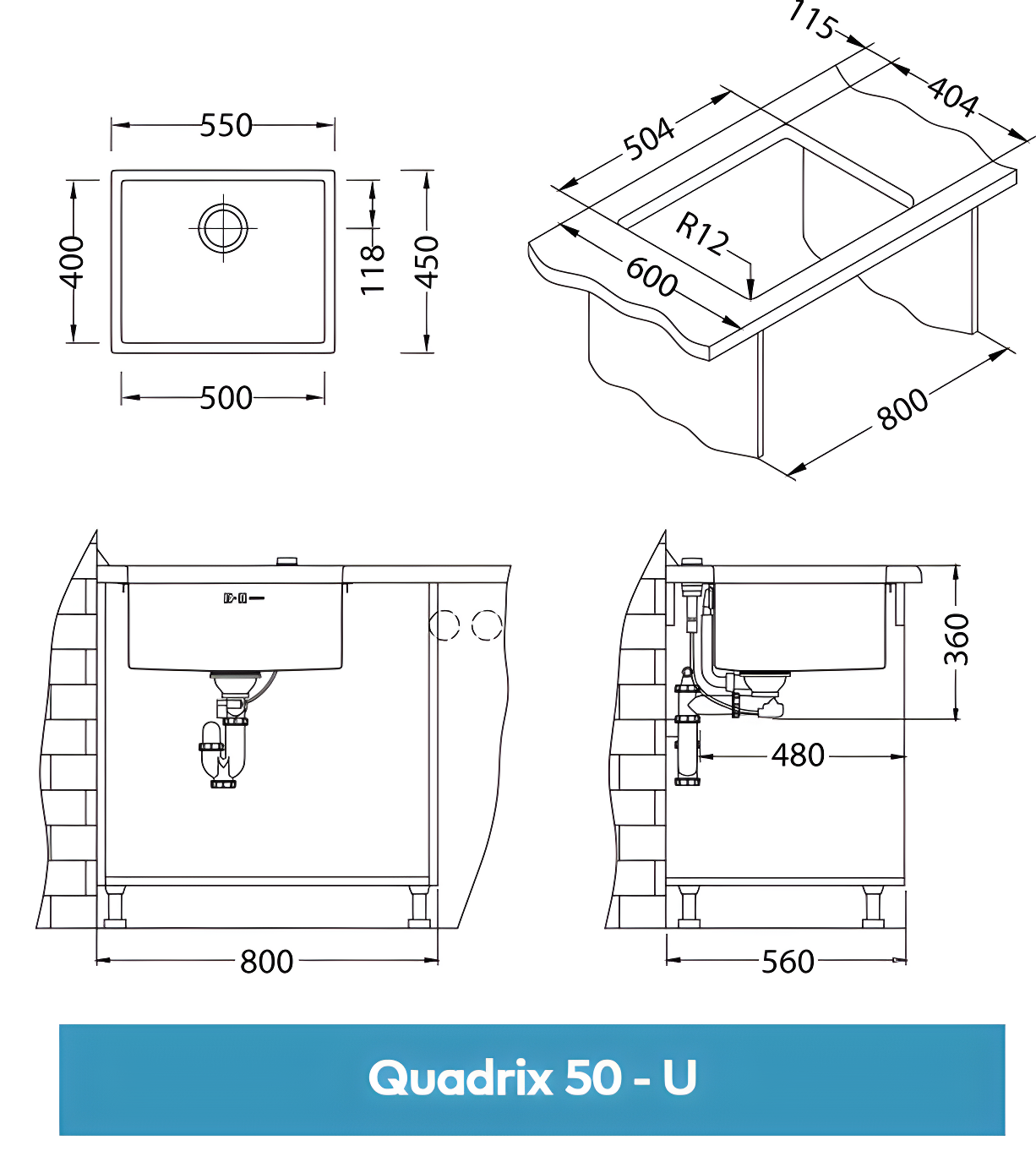 550
400
118
450
500
115
404
504
R12
600
800
360
480
800
560
Quadrix 50 - U