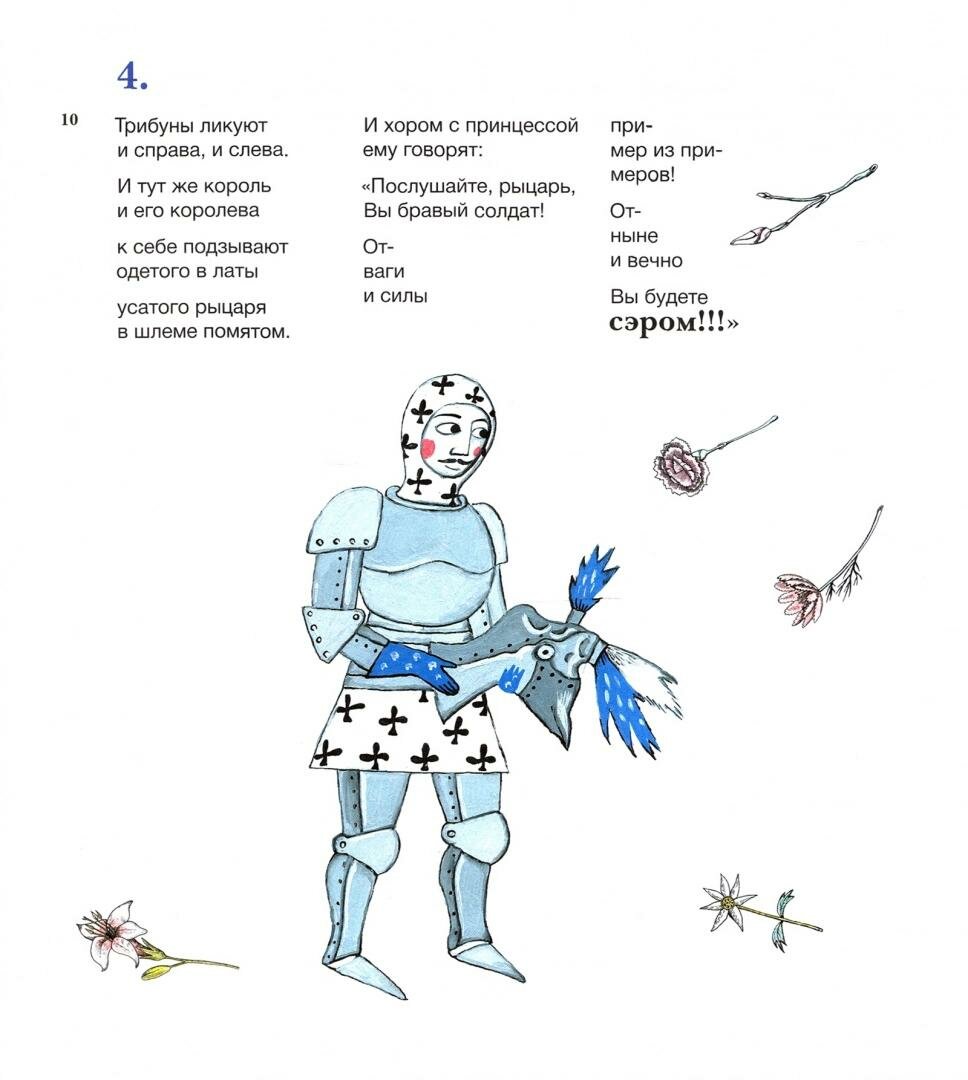 4.

10

Трибуны ликуют
и справа, и слева.

И тут же король
и его королева

к себе подзывают
одетого в латы

усатого рыцаря
в шлеме помятом.

И хором с принцессой
ему говорят:

«Послушайте, рыцарь,
Вы бравый солдат!

От-
ваги
и силы

при-
мер из при-
меров!

От-
ныне
и вечно

Вы будете
сэром!!!»