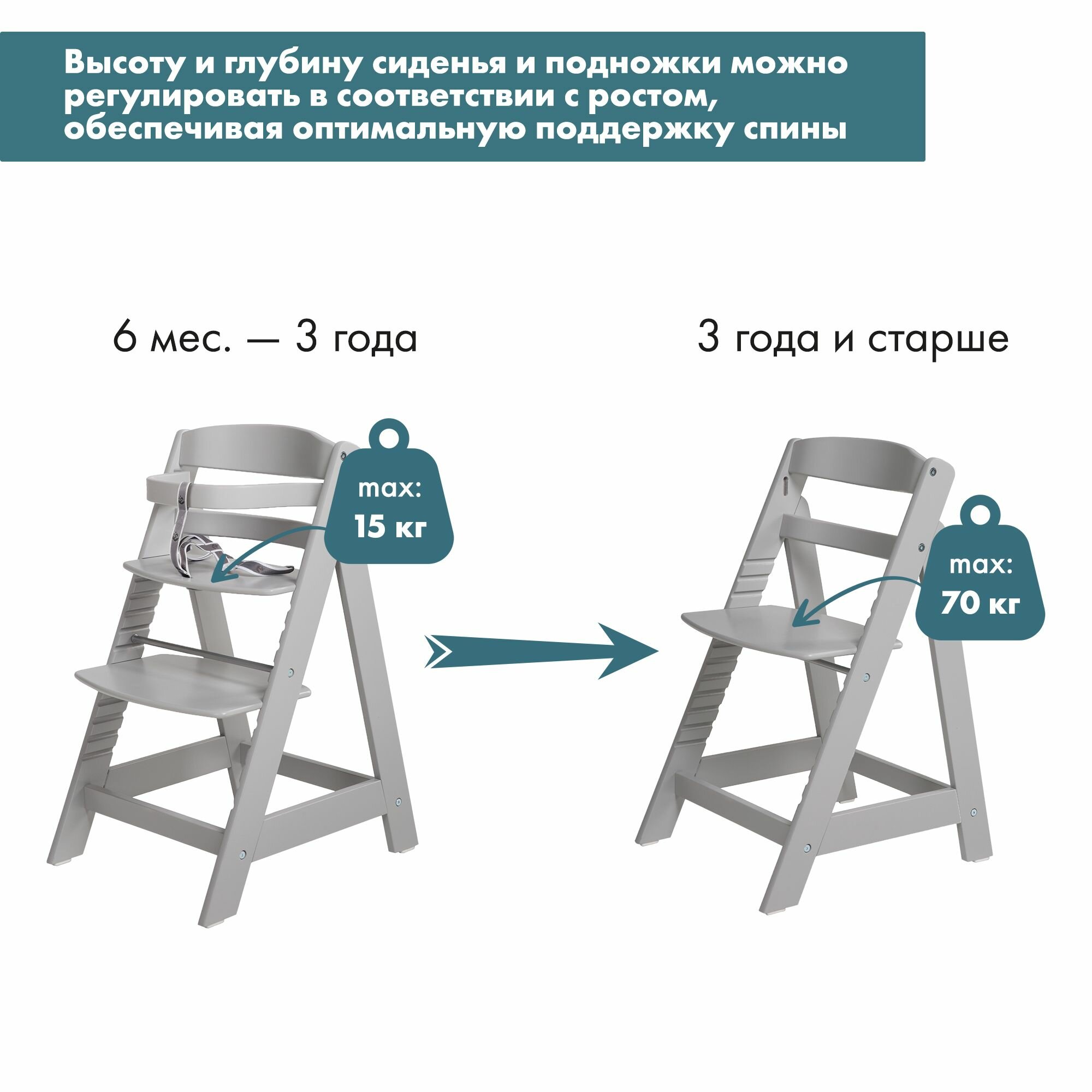 Высоту и глубину сиденья и подножки можно регулировать в соответствии с ростом, обеспечивая оптимальную поддержку спины

6 мес. — 3 года

max:
15 кг

3 года и старше

max:
70 кг