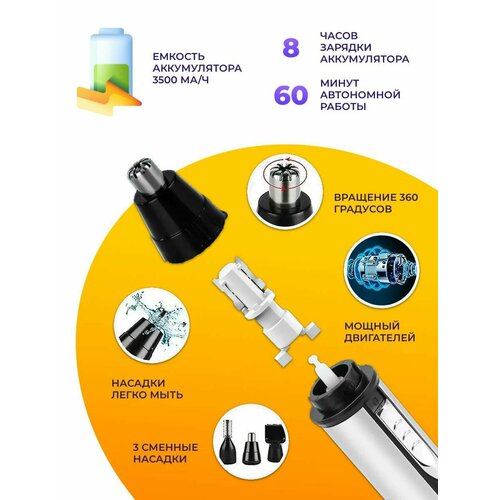 ЕМКОСТЬ АККУМУЛЯТОРА 3500 МА/Ч

8 ЧАСОВ ЗАРЯДКИ АККУМУЛЯТОРА

60 МИНУТ АВТОНОМНОЙ РАБОТЫ

ВРАЩЕНИЕ 360 ГРАДУСОВ

МОЩНЫЙ ДВИГАТЕЛЕЙ

НАСАДКИ ЛЕГКО МЫТЬ

3 СМЕННЫЕ НАСАДКИ