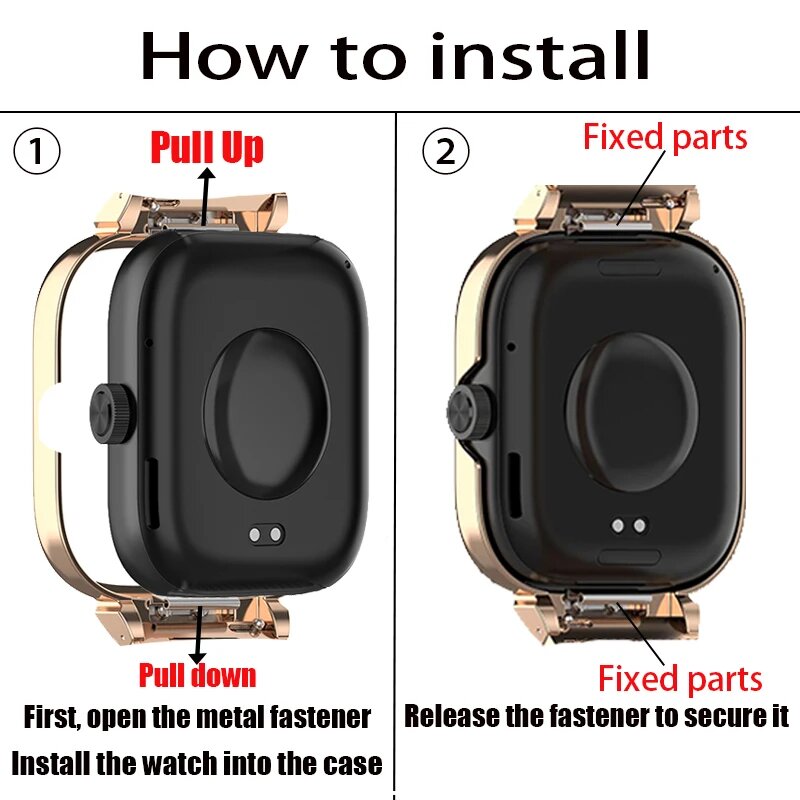 How to install

①

Pull Up

Pull down

First, open the metal fastener

Install the watch into the case

②

Fixed parts

Fixed parts

Release the fastener to secure it