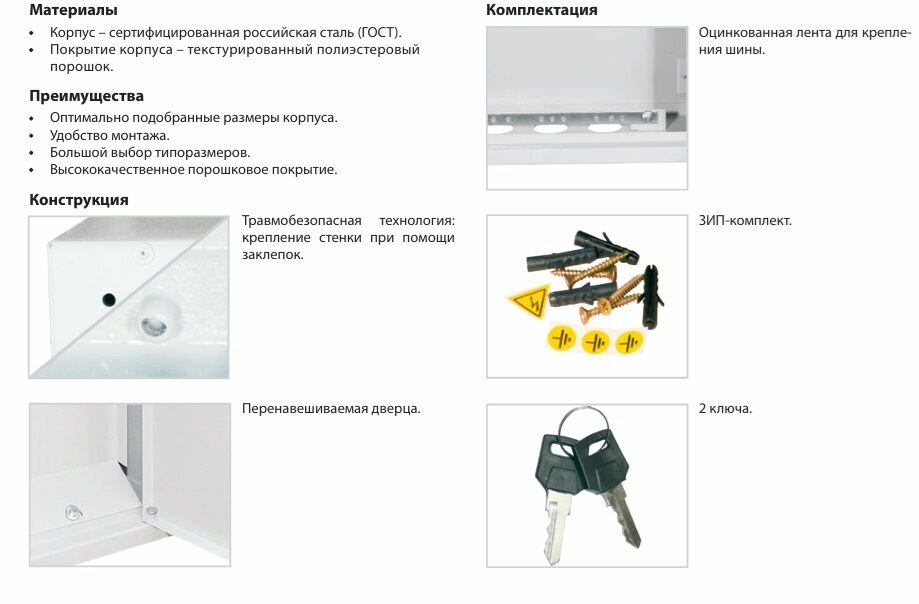 Материалы
• Корпус – сертифицированная российская сталь (ГОСТ).
• Покрытие корпуса – текстурированный полиэстеровый порошок.

Преимущества
• Оптимально подобранные размеры корпуса.
• Удобство монтажа.
• Большой выбор типоразмеров.
• Высококачественное порошковое покрытие.

Конструкция

Травмобезопасная технология: крепление стенки при помощи заклепок.

Перенавешиваемая дверца.

Комплектация

Оцинкованная лента для крепления шины.

ЗИП-комплект.

2 ключа.