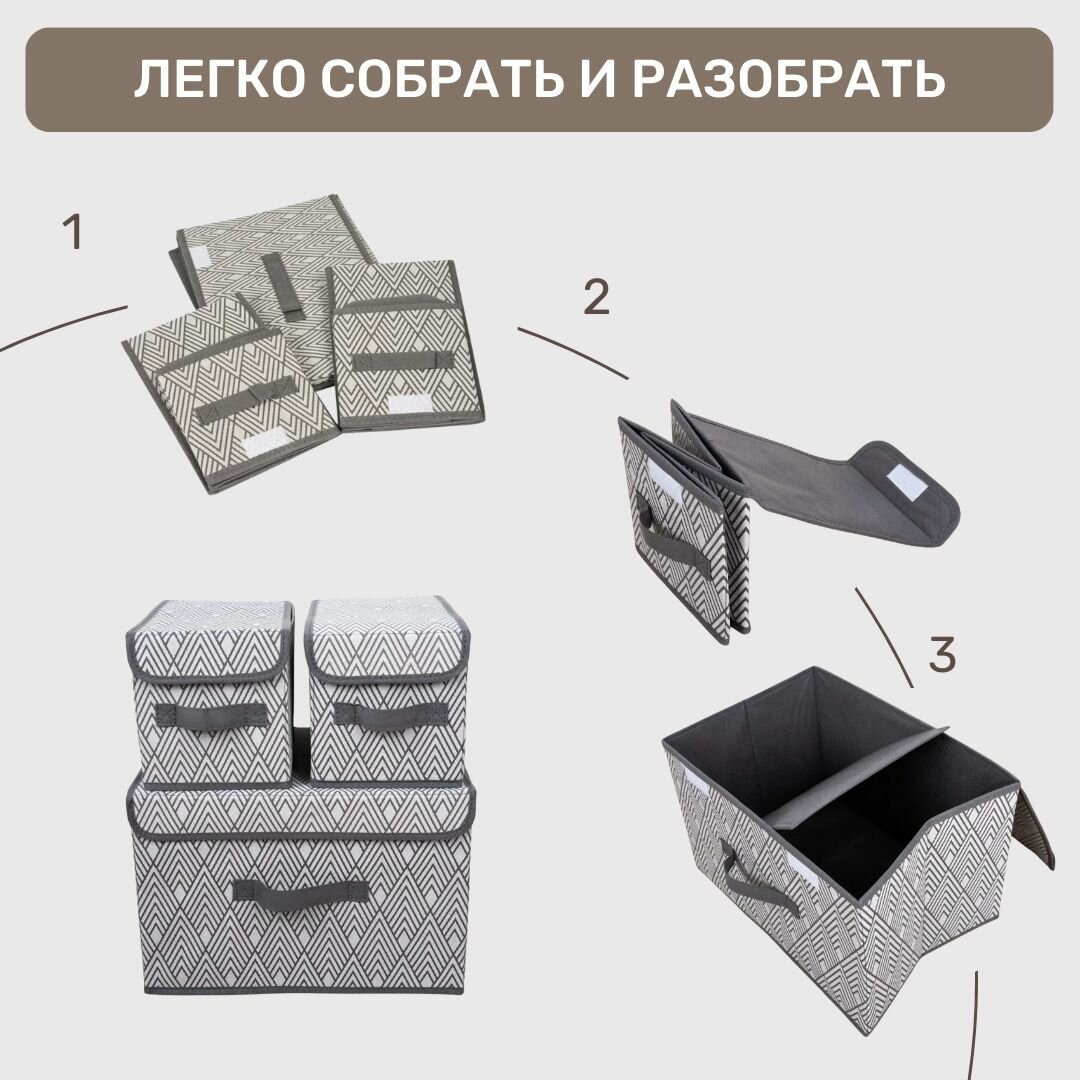 ЛЕГКО СОБРАТЬ И РАЗОБРАТЬ

1

2

3