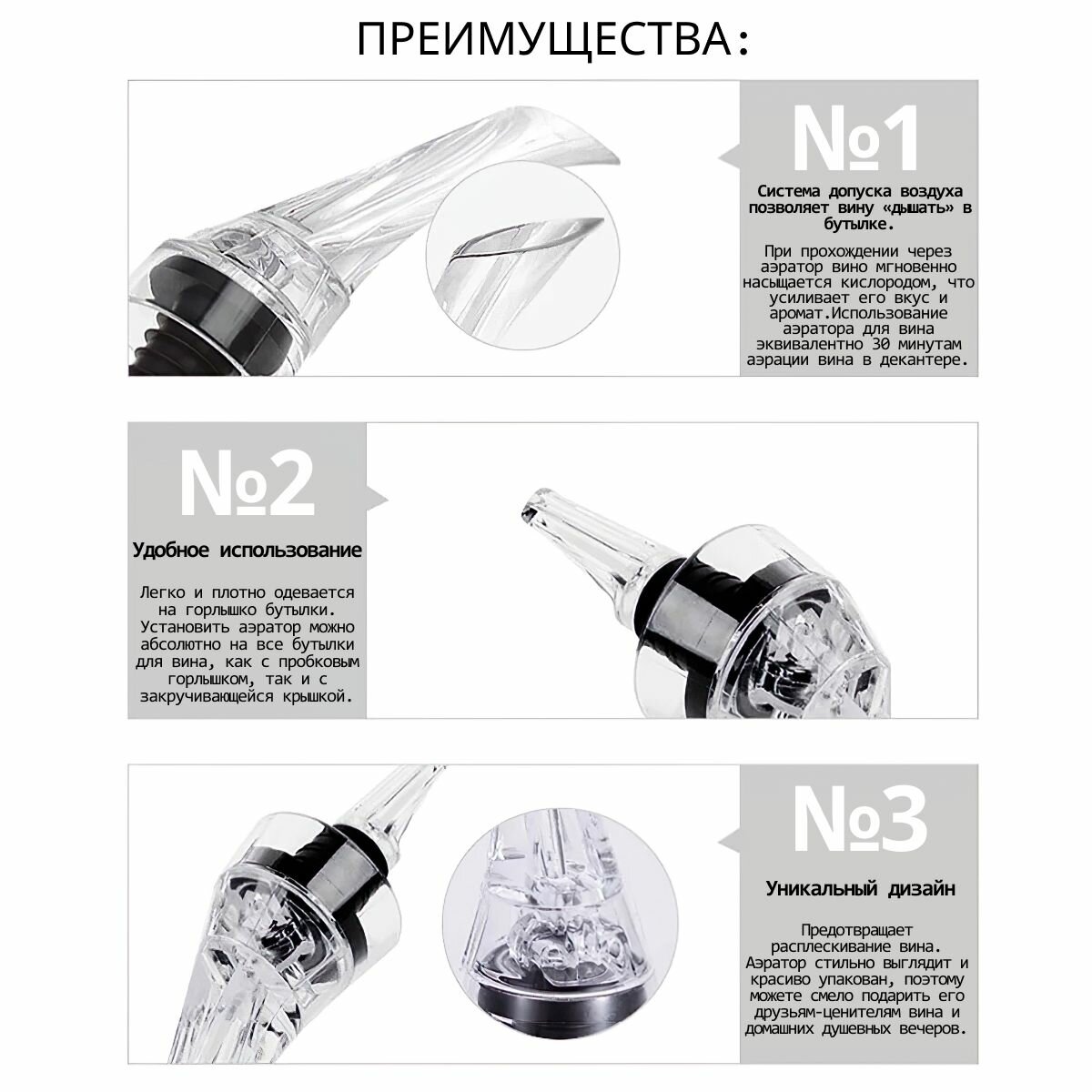 ПРЕИМУЩЕСТВА:

№1

Система допуска воздуха позволяет вину «дышать» в бутылке.

При прохождении через аэратор вино мгновенно насыщается кислородом, что усиливает его вкус и аромат.Использование аэратора для вина эквивалентно 30 минутам аэрации вина в декантере.

№2

Удобное использование

Легко и плотно одевается на горлышко бутылки. Установить аэратор можно абсолютно на все бутылки для вина, как с пробковым горлышком, так и с закручивающейся крышкой.

№3

Уникальный дизайн

Предотвращает расплескивание вина. Аэратор стильно выглядит и красиво упакован, поэтому можете смело подарить его друзьям-ценителям вина и домашних душевных вечеров.