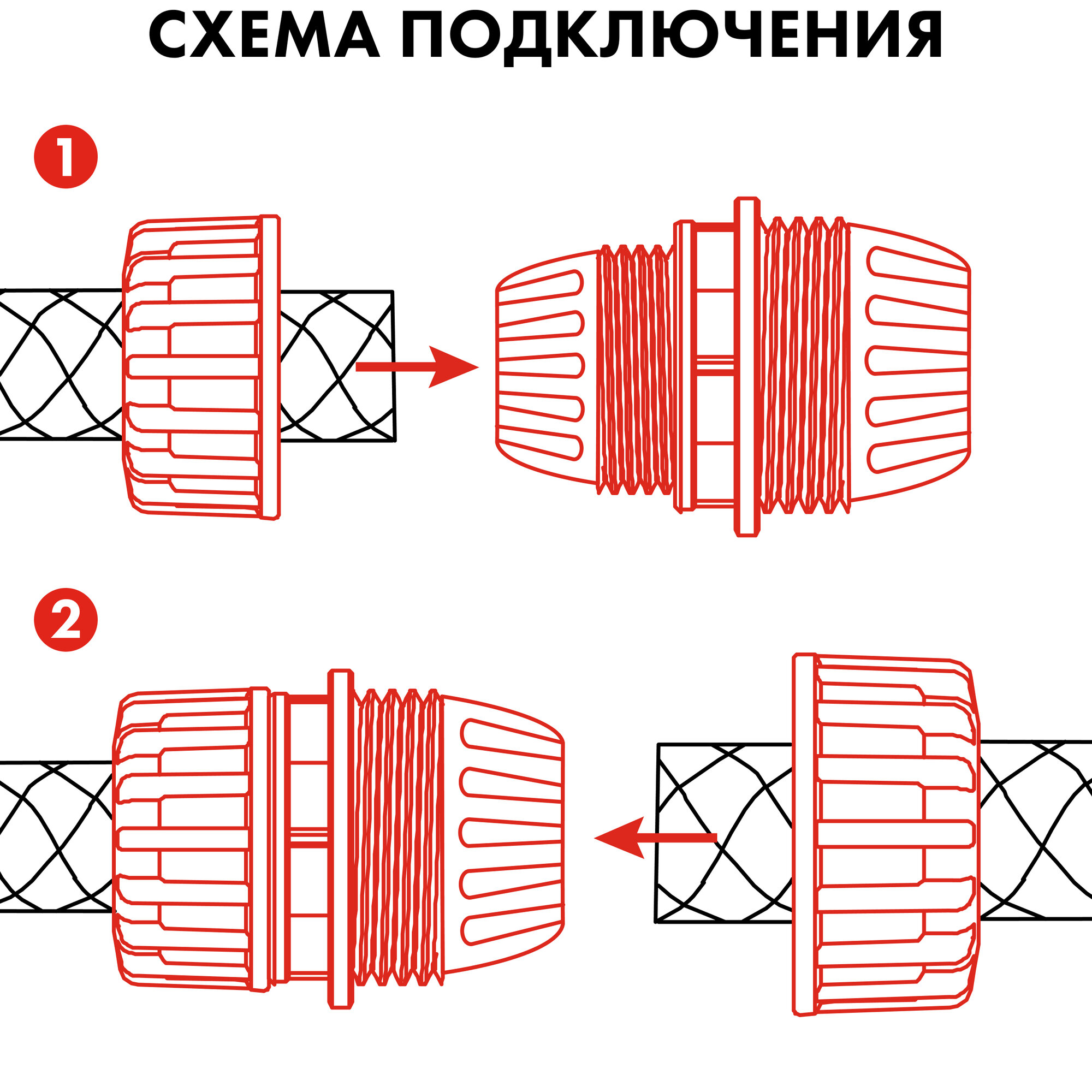 СХЕМА ПОДКЛЮЧЕНИЯ

1

2