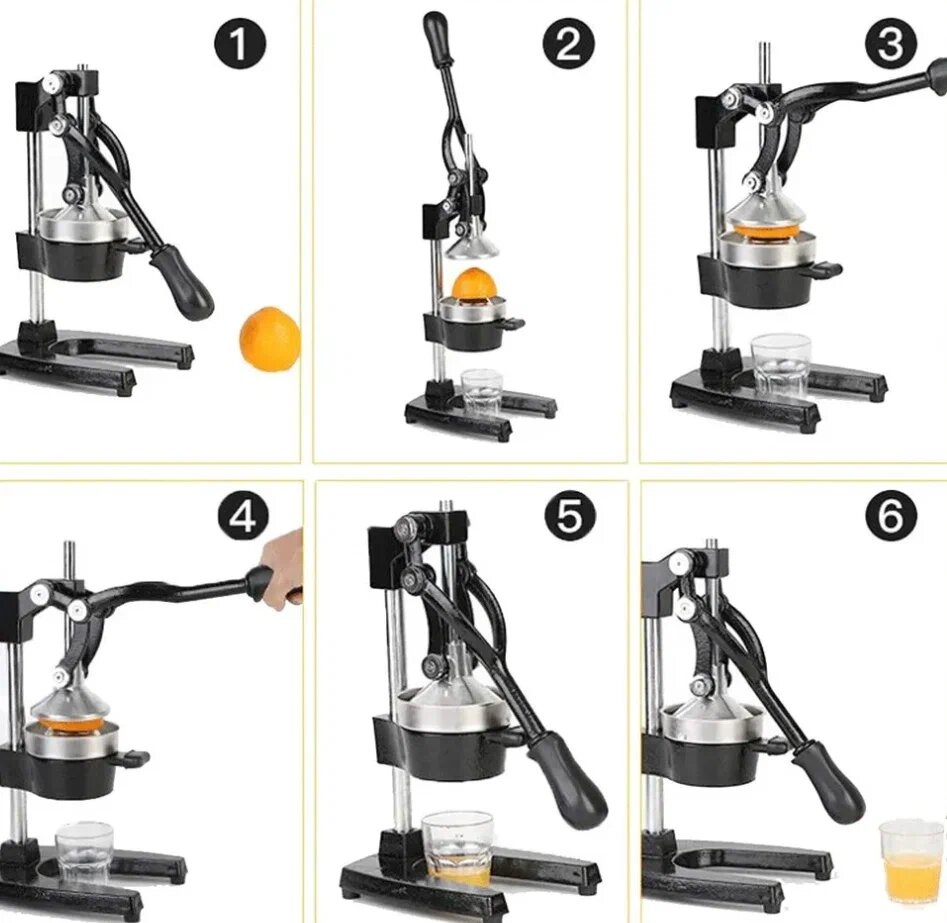 1
2
3
4
5
6