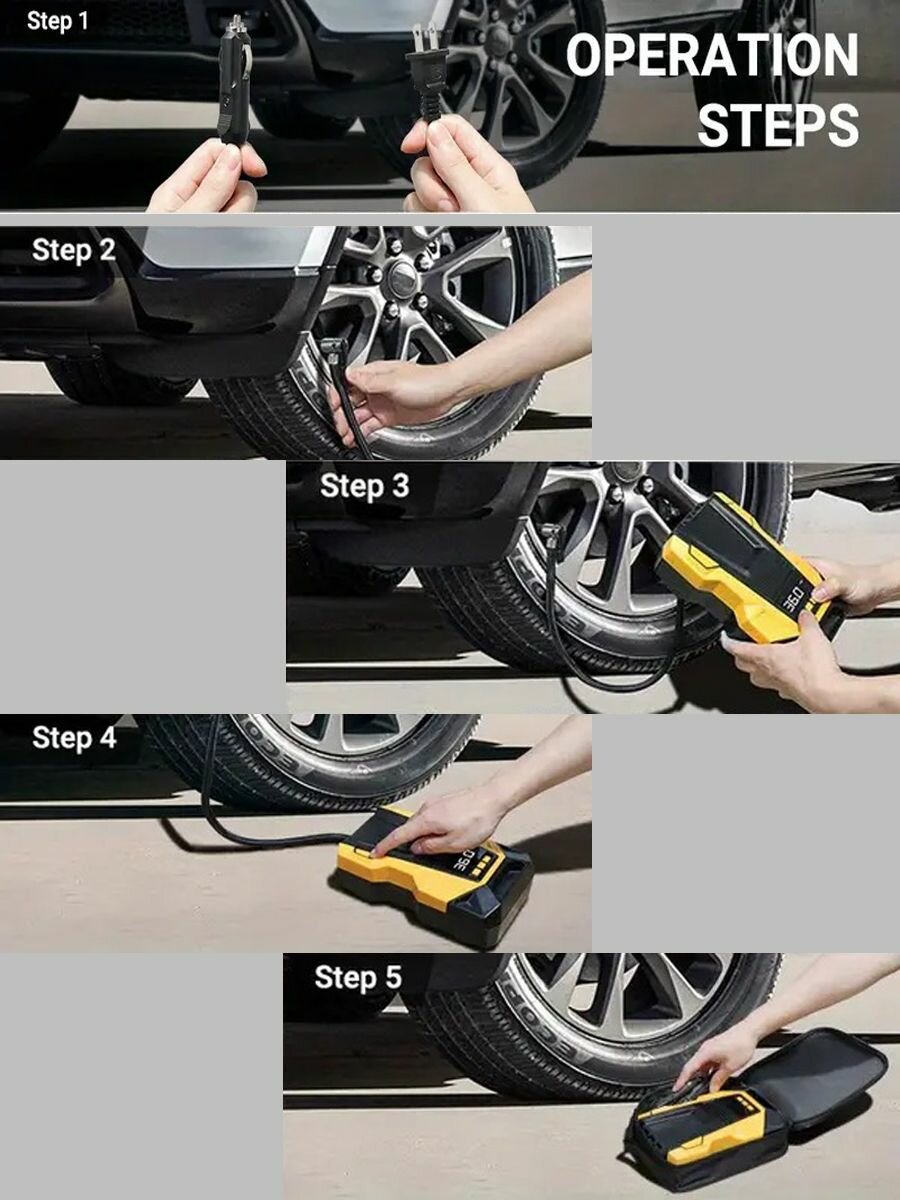 Step 1

OPERATION STEPS

Step 2

Step 3

35.0

Step 4

35.0

Step 5