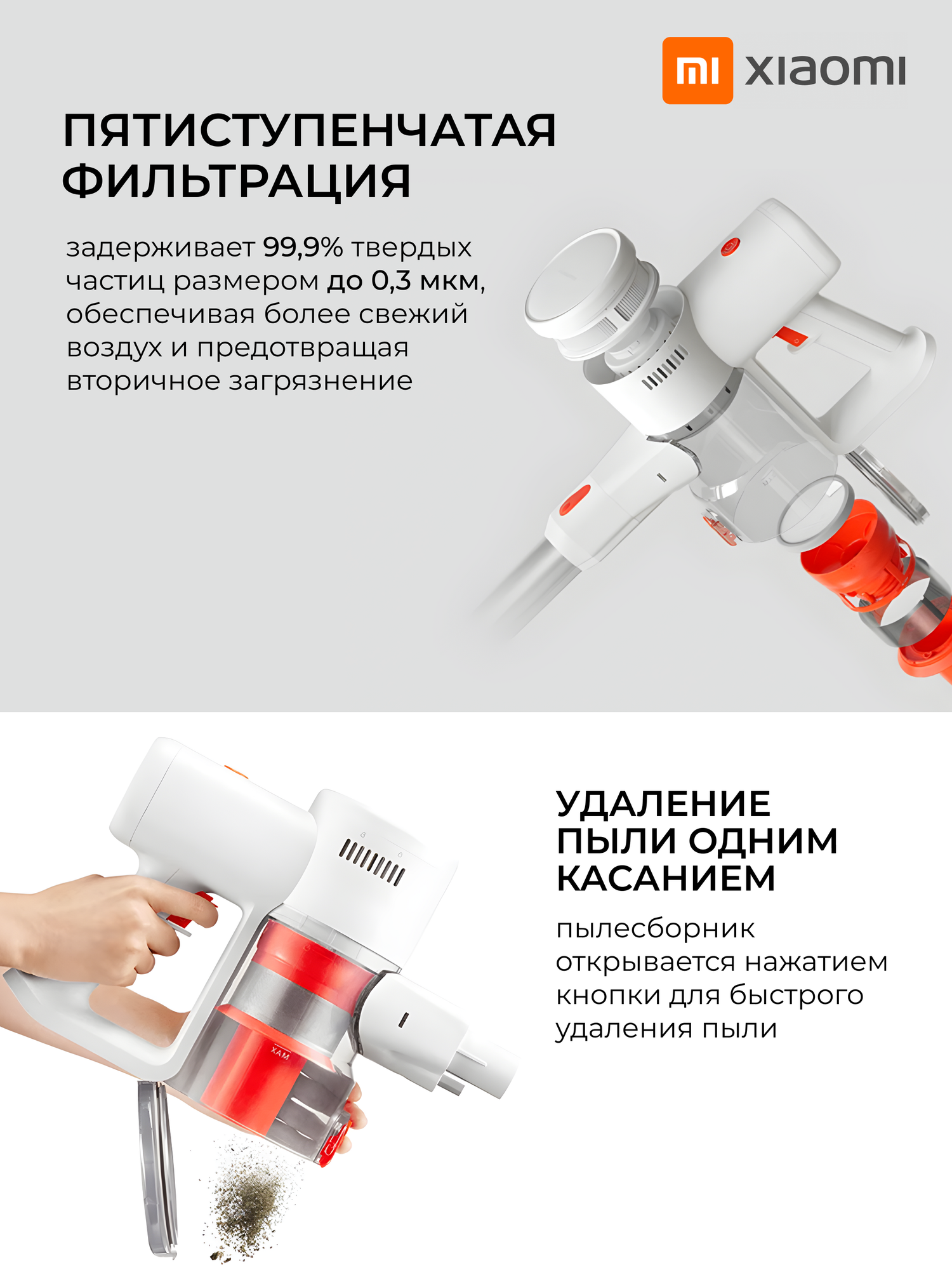 mi xiaomi

ПЯТИСТУПЕНЧАТАЯ ФИЛЬТРАЦИЯ

задерживает 99,9% твердых частиц размером до 0,3 мкм, обеспечивая более свежий воздух и предотвращая вторичное загрязнение

MAX

УДАЛЕНИЕ ПЫЛИ ОДНИМ КАСАНИЕМ

пылесборник открывается нажатием кнопки для быстрого удаления пыли