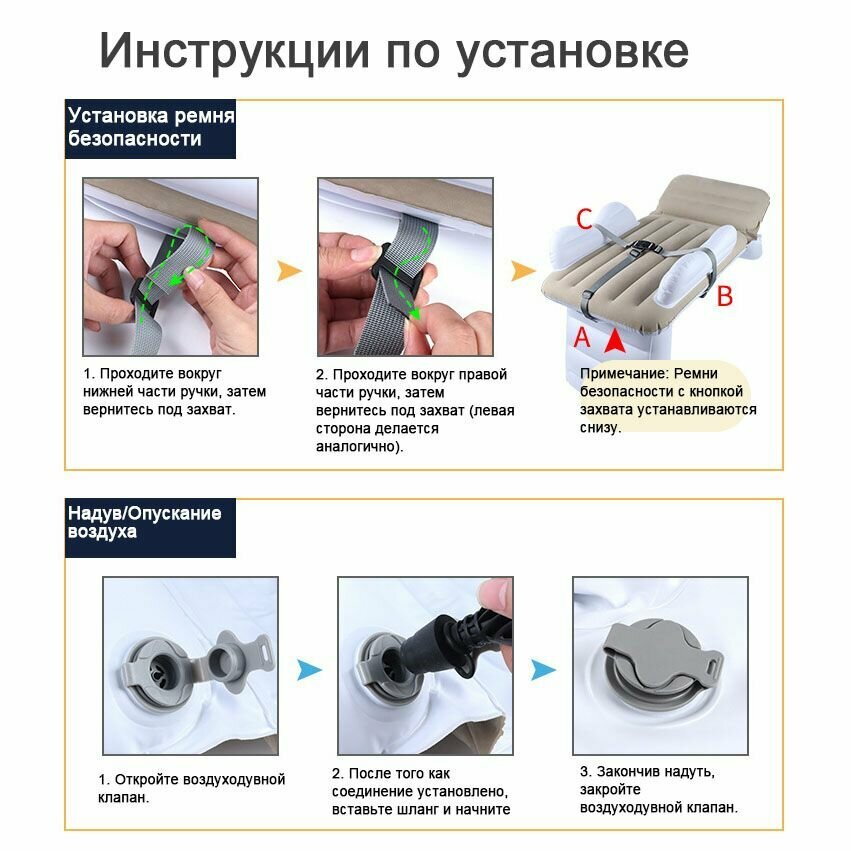 Инструкции по установке

Установка ремня безопасности

1. Проходите вокруг нижней части ручки, затем вернитесь под захват.

2. Проходите вокруг правой части ручки, затем вернитесь под захват (левая сторона делается аналогично).

C

B

A

Примечание: Ремни безопасности с кнопкой захвата устанавливаются снизу.

Надув/Опускание воздуха

1. Откройте воздуходувной клапан.

2. После того как соединение установлено, вставьте шланг и начните

3. Закончив надуть, закройте воздуходувной клапан.