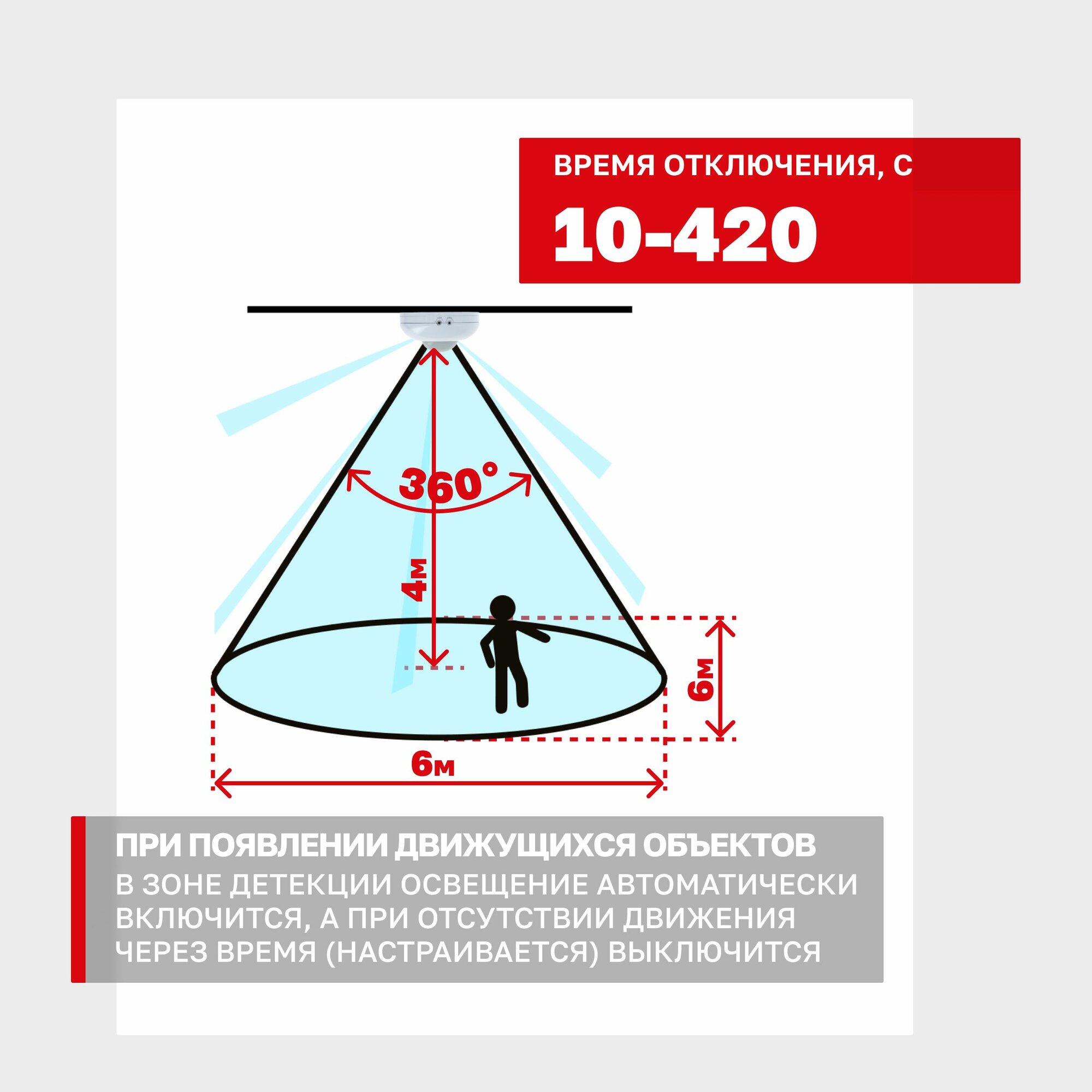 ВРЕМЯ ОТКЛЮЧЕНИЯ, С

10-420

360°

4м

6м

6м

ПРИ ПОЯВЛЕНИИ ДВИЖУЩИХСЯ ОБЪЕКТОВ
В ЗОНЕ ДЕТЕКЦИИ ОСВЕЩЕНИЕ АВТОМАТИЧЕСКИ ВКЛЮЧИТСЯ, А ПРИ ОТСУТСТВИИ ДВИЖЕНИЯ ЧЕРЕЗ ВРЕМЯ (НАСТРАИВАЕТСЯ) ВЫКЛЮЧИТСЯ