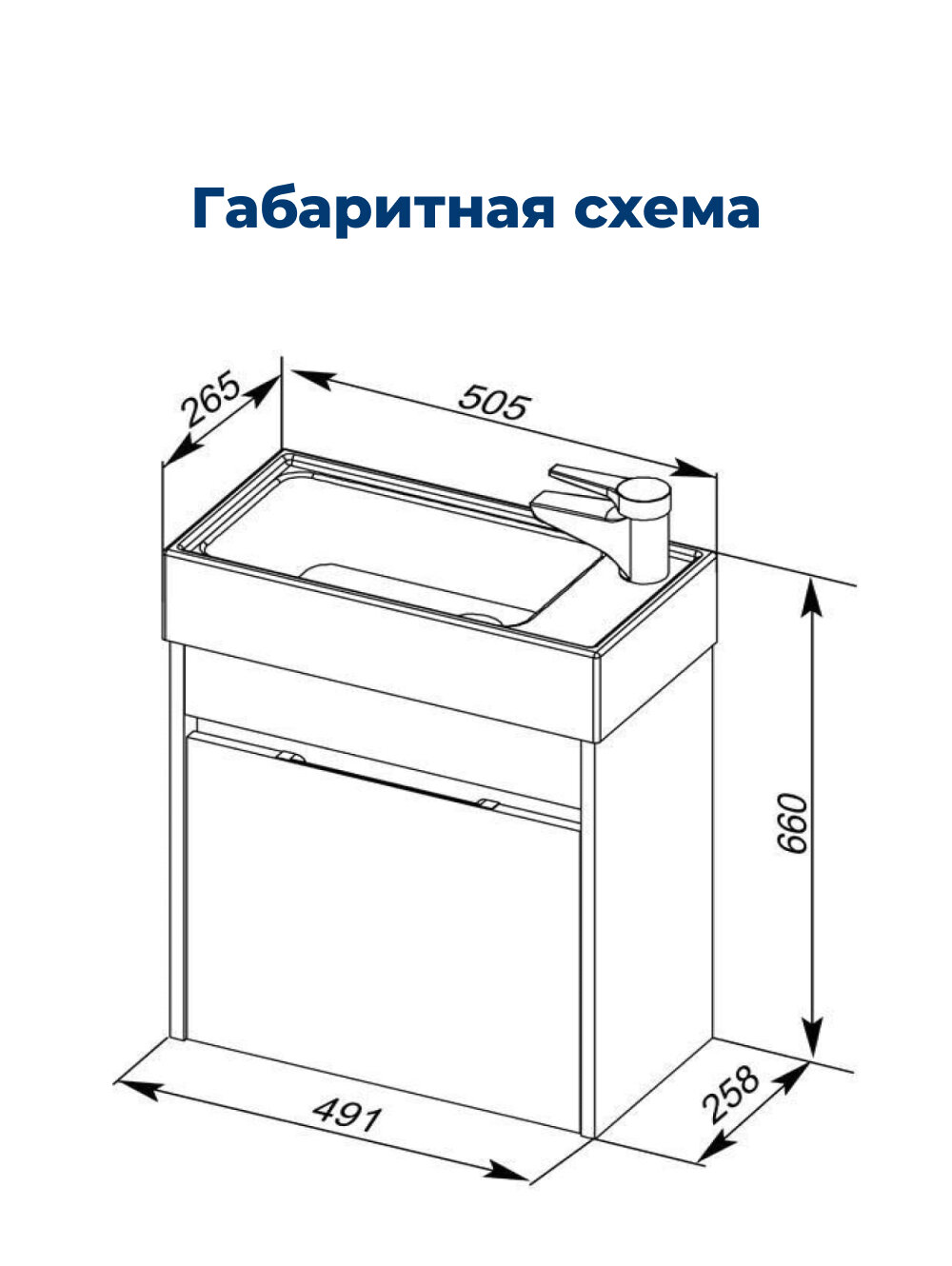 Габаритная схема

265
505
660
491
258