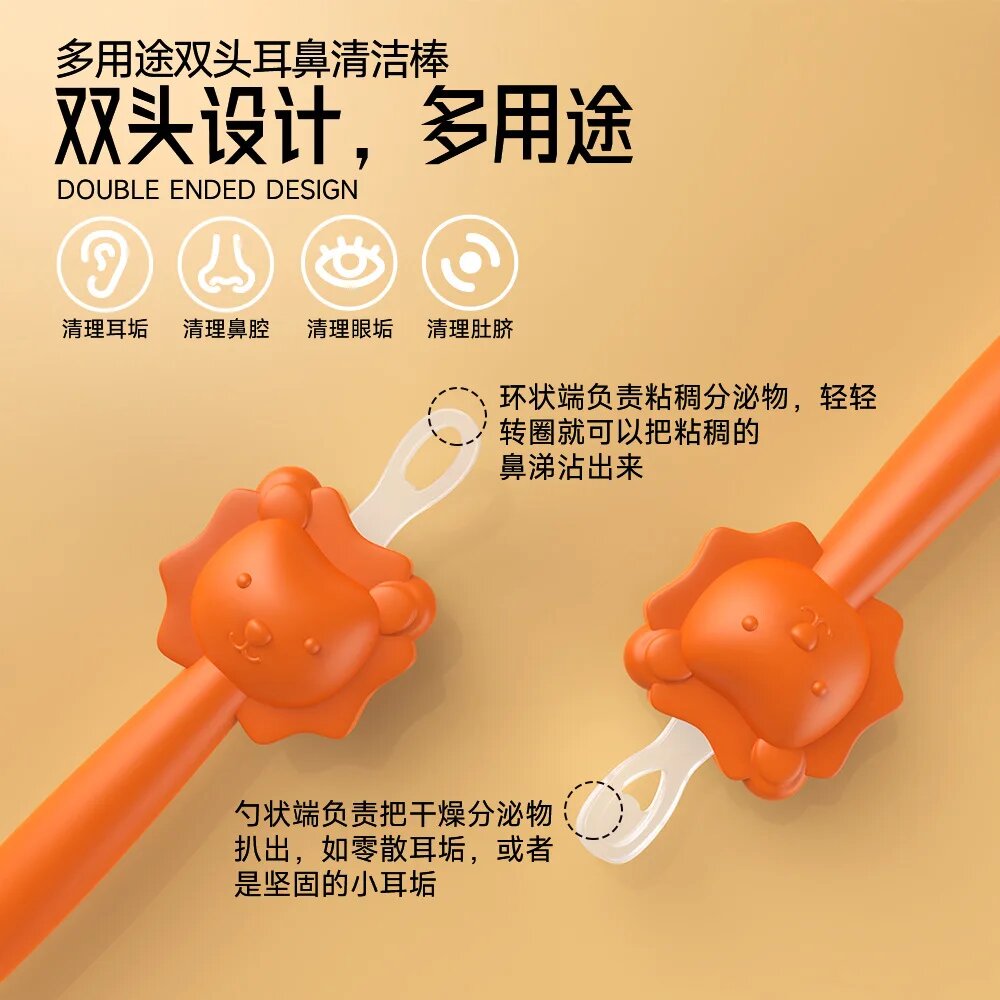 多用途双头耳鼻清洁棒
双头设计，多用途
DOUBLE ENDED DESIGN

清理耳垢 清理鼻腔 清理眼垢 清理肚脐

环状端负责粘稠分泌物，轻轻转圈就可以把粘稠的鼻涕沾出来

勺状端负责把干燥分泌物扒出，如零散耳垢，或者是坚固的小耳垢