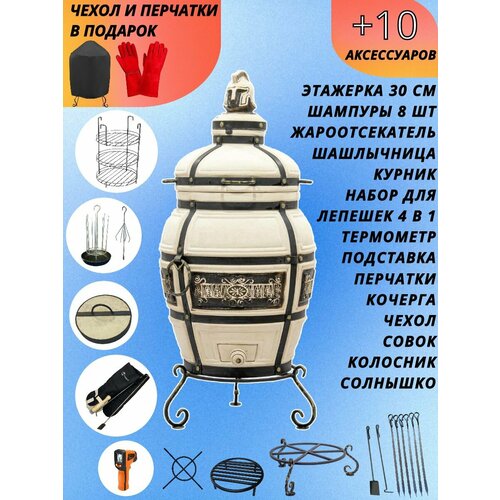 ЧЕХОЛ И ПЕРЧАТКИ В ПОДАРОК

+10 АКСЕССУАРОВ

ЭТАЖЕРКА 30 СМ
ШАМПУРЫ 8 ШТ
ЖАРООТСЕКАТЕЛЬ
ШАШЛЫЧНИЦА
КУРНИК
НАБОР ДЛЯ ЛЕПЕШЕК 4 В 1
ТЕРМОМЕТР
ПОДСТАВКА
ПЕРЧАТКИ
КОЧЕРГА
ЧЕХОЛ
СОВОК
КОЛОСНИК
СОЛНЫШКО