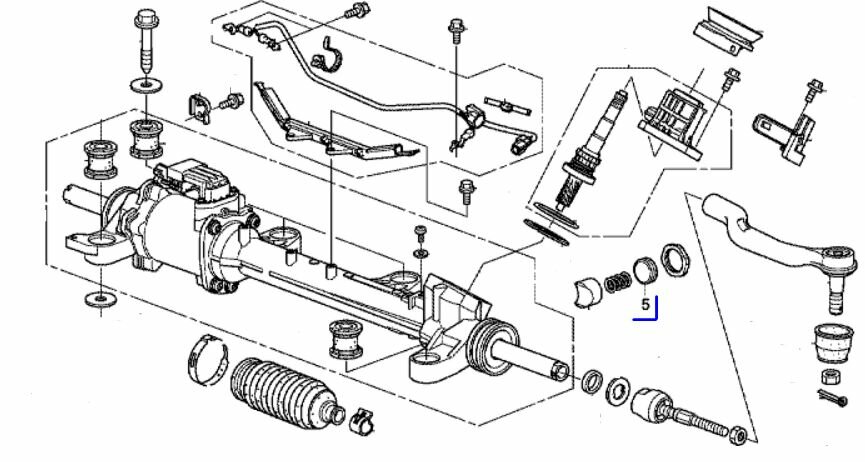 5