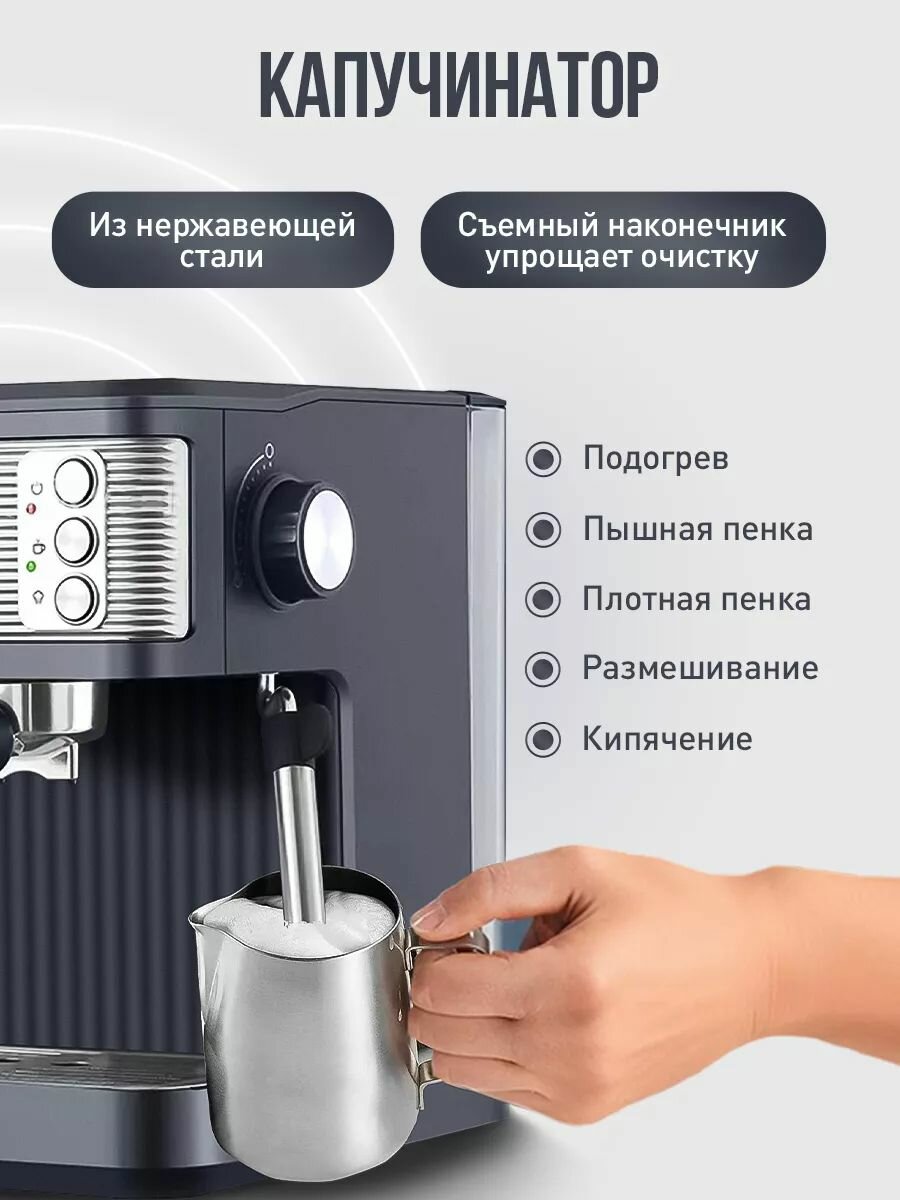 КАПУЧИНАТОР

Из нержавеющей стали

Съемный наконечник упрощает очистку

Подогрев

Пышная пенка

Плотная пенка

Размешивание

Кипячение