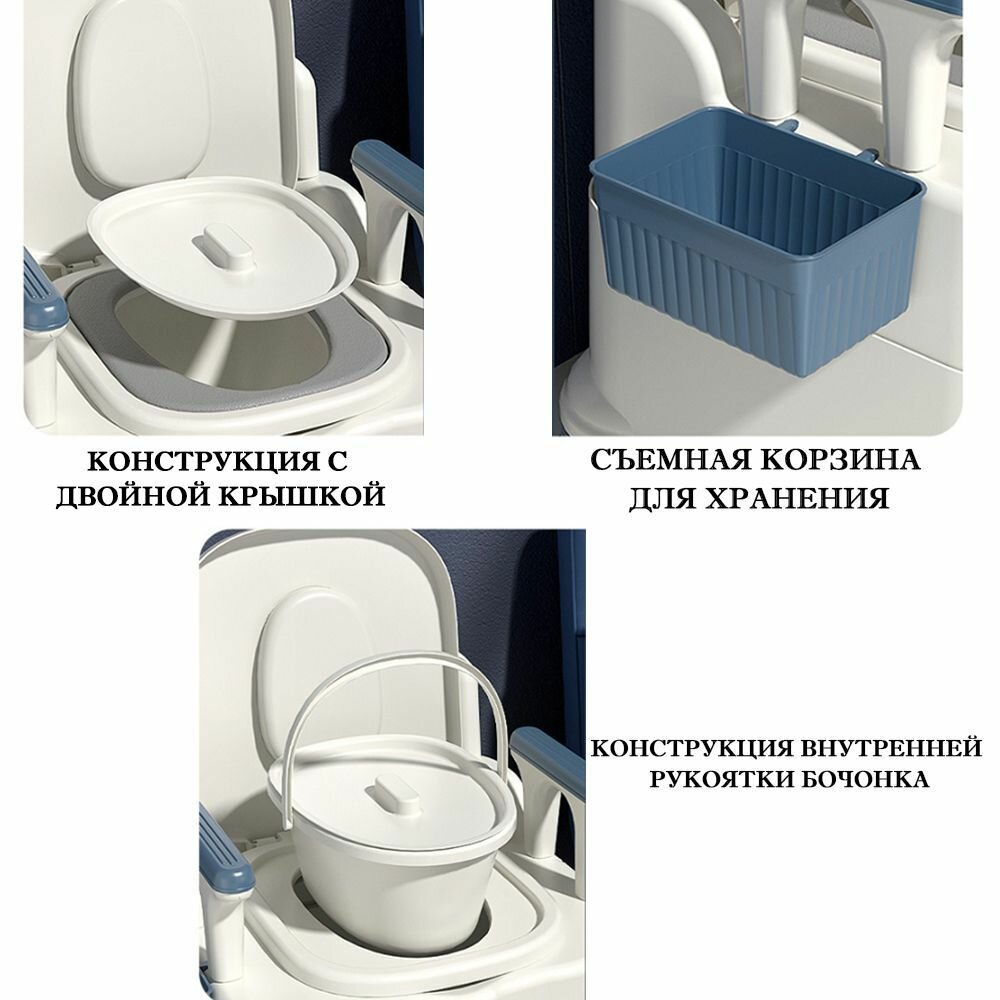 КОНСТРУКЦИЯ С ДВОЙНОЙ КРЫШКОЙ

СЪЕМНАЯ КОРЗИНА ДЛЯ ХРАНЕНИЯ

КОНСТРУКЦИЯ ВНУТРЕННЕЙ РУКОЯТКИ БОЧОНКА