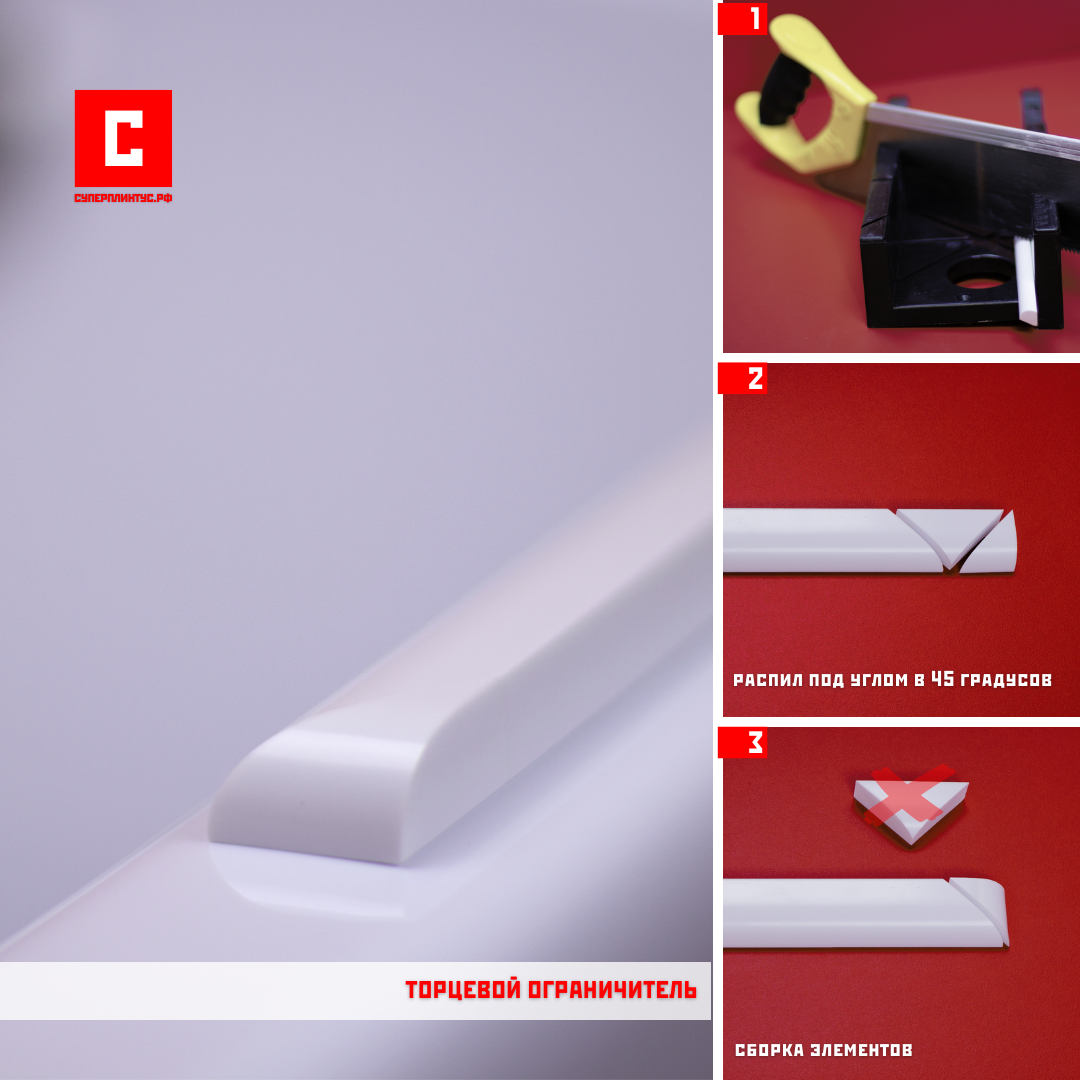 С
СУПЕРПЛИНТУС.РФ

ТОРЦЕВОЙ ОГРАНИЧИТЕЛЬ

1

2

РАСПИЛ ПОД УГЛОМ В 45 ГРАДУСОВ

3

СБОРКА ЭЛЕМЕНТОВ