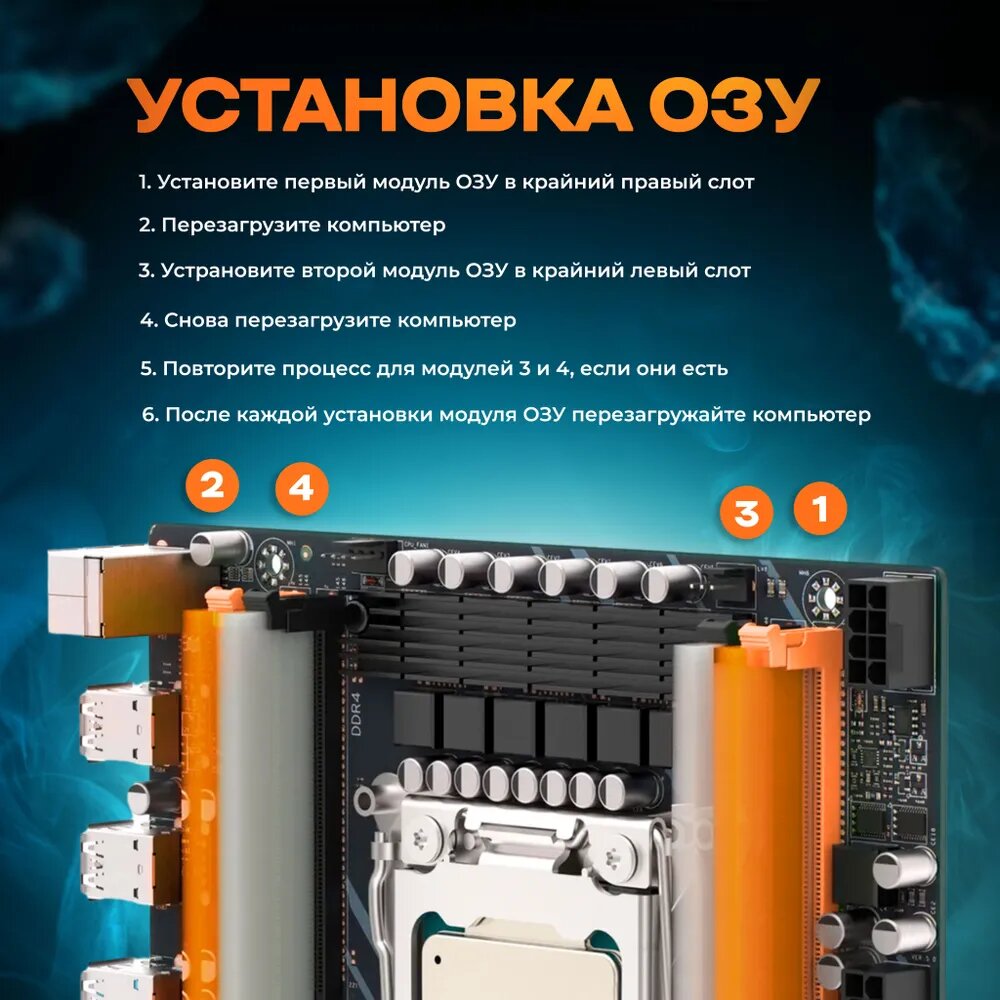 УСТАНОВКА ОЗУ

1. Установите первый модуль ОЗУ в крайний правый слот

2. Перезагрузите компьютер

3. Устрановите второй модуль ОЗУ в крайний левый слот

4. Снова перезагрузите компьютер

5. Повторите процесс для модулей 3 и 4, если они есть

6. После каждой установки модуля ОЗУ перезагружайте компьютер

2 4 3 1

DDR4