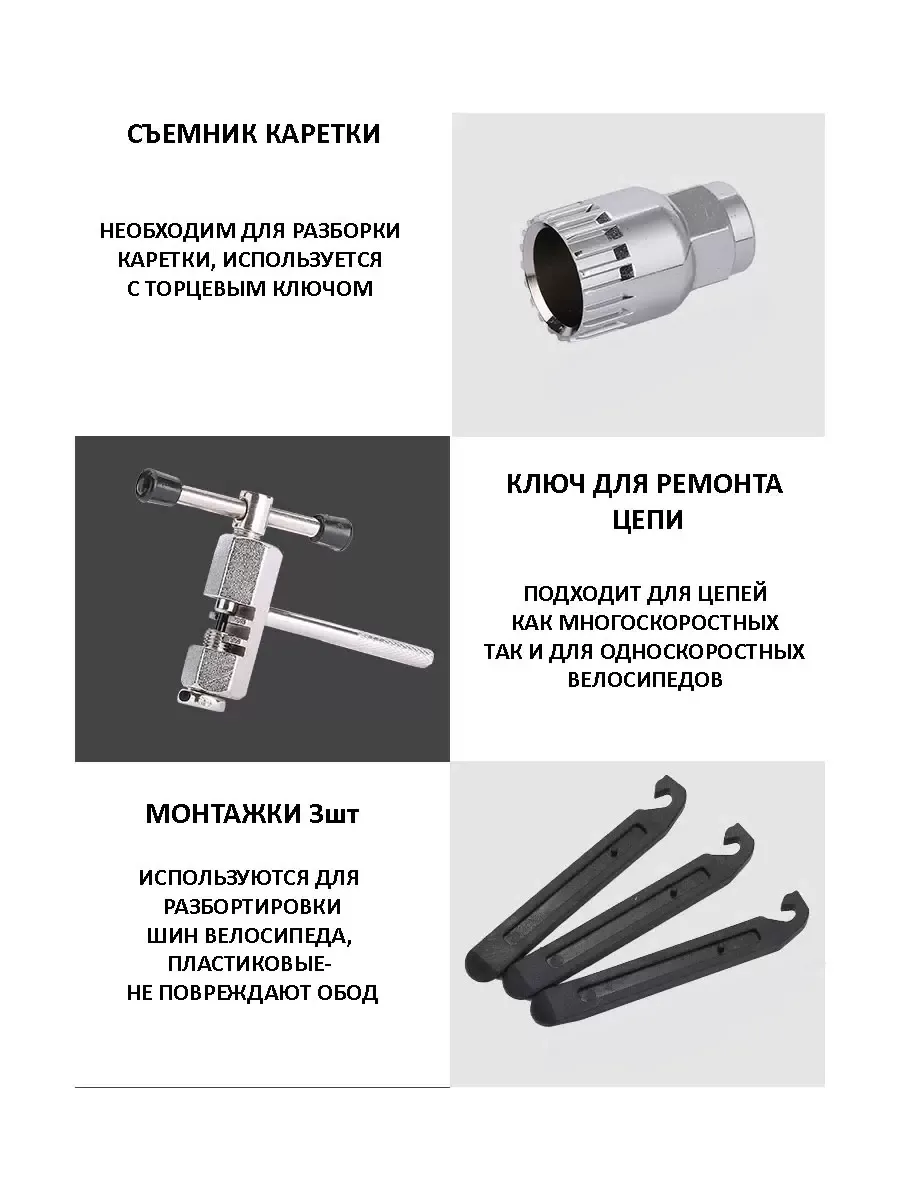 СЪЕМНИК КАРЕТКИ

НЕОБХОДИМ ДЛЯ РАЗБОРКИ КАРЕТКИ, ИСПОЛЬЗУЕТСЯ С ТОРЦЕВЫМ КЛЮЧОМ

КЛЮЧ ДЛЯ РЕМОНТА ЦЕПИ

ПОДХОДИТ ДЛЯ ЦЕПЕЙ КАК МНОГОСКОРОСТНЫХ ТАК И ДЛЯ ОДНОСКОРОСТНЫХ ВЕЛОСИПЕДОВ

МОНТАЖКИ 3шт

ИСПОЛЬЗУЮТСЯ ДЛЯ РАЗБОРТИРОВКИ ШИН ВЕЛОСИПЕДА, ПЛАСТИКОВЫЕ- НЕ ПОВРЕЖДАЮТ ОБОД