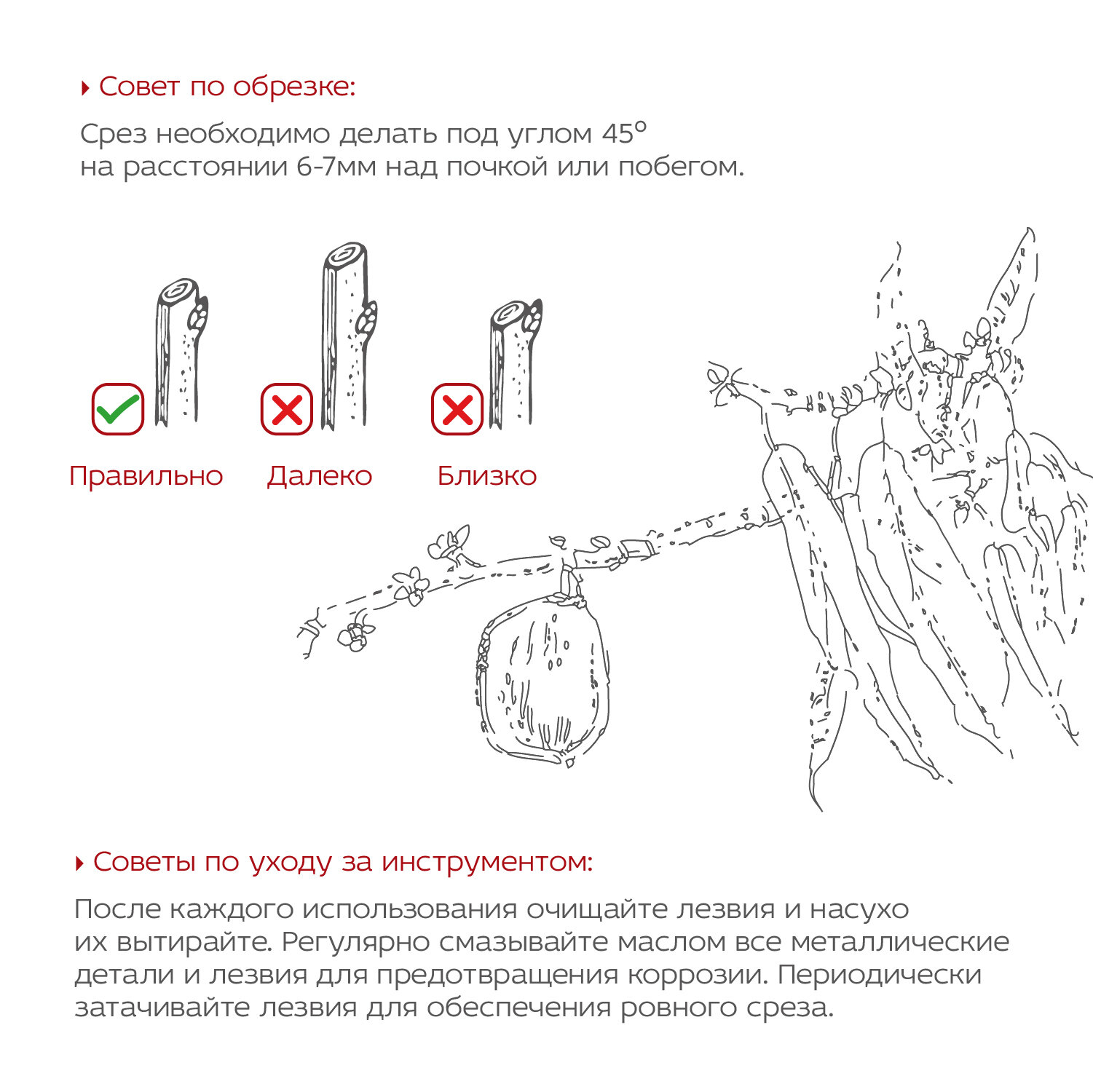 Совет по обрезке:

Срез необходимо делать под углом 45°
на расстоянии 6-7мм над почкой или побегом.

Правильно Далеко Близко

Советы по уходу за инструментом:

После каждого использования очищайте лезвия и насухо их вытирайте. Регулярно смазывайте маслом все металлические детали и лезвия для предотвращения коррозии. Периодически затачивайте лезвия для обеспечения ровного среза.