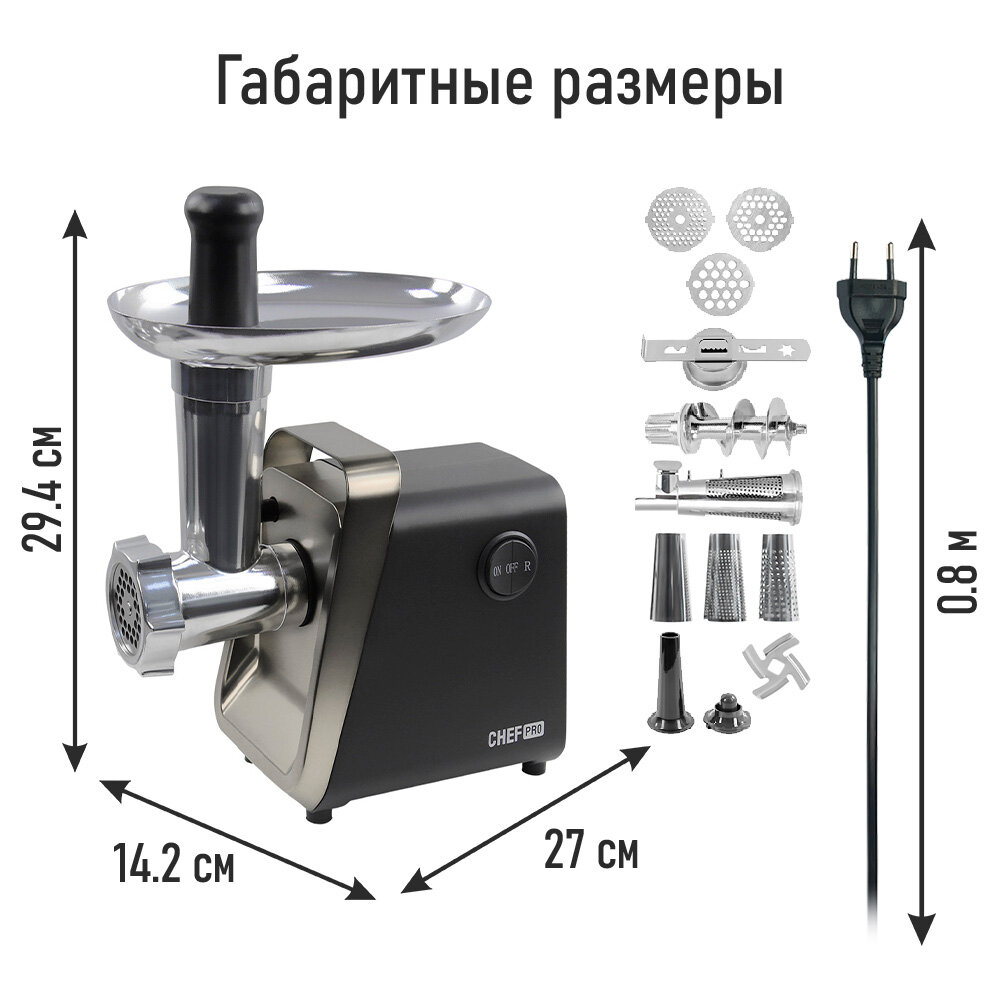 Габаритные размеры

29.4 см

ON OFF R

CHEF PRO

14.2 см

27 см

0.8 м