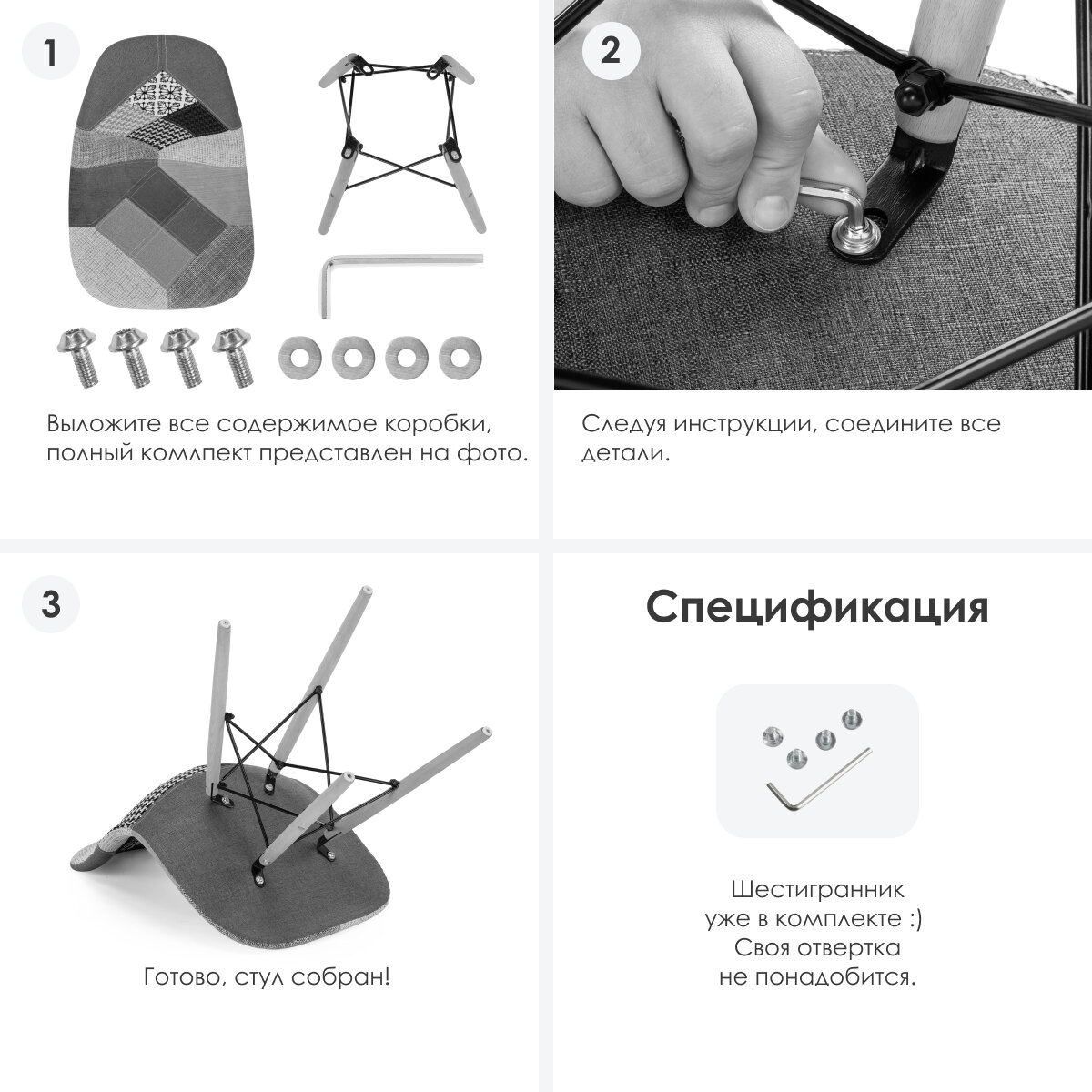 1

Выложите все содержимое коробки, полный комлпект представлен на фото.

2

Следуя инструкции, соедините все детали.

3

Готово, стул собран!

Спецификация

Шестигранник
уже в комплекте :)
Своя отвертка
не понадобится.