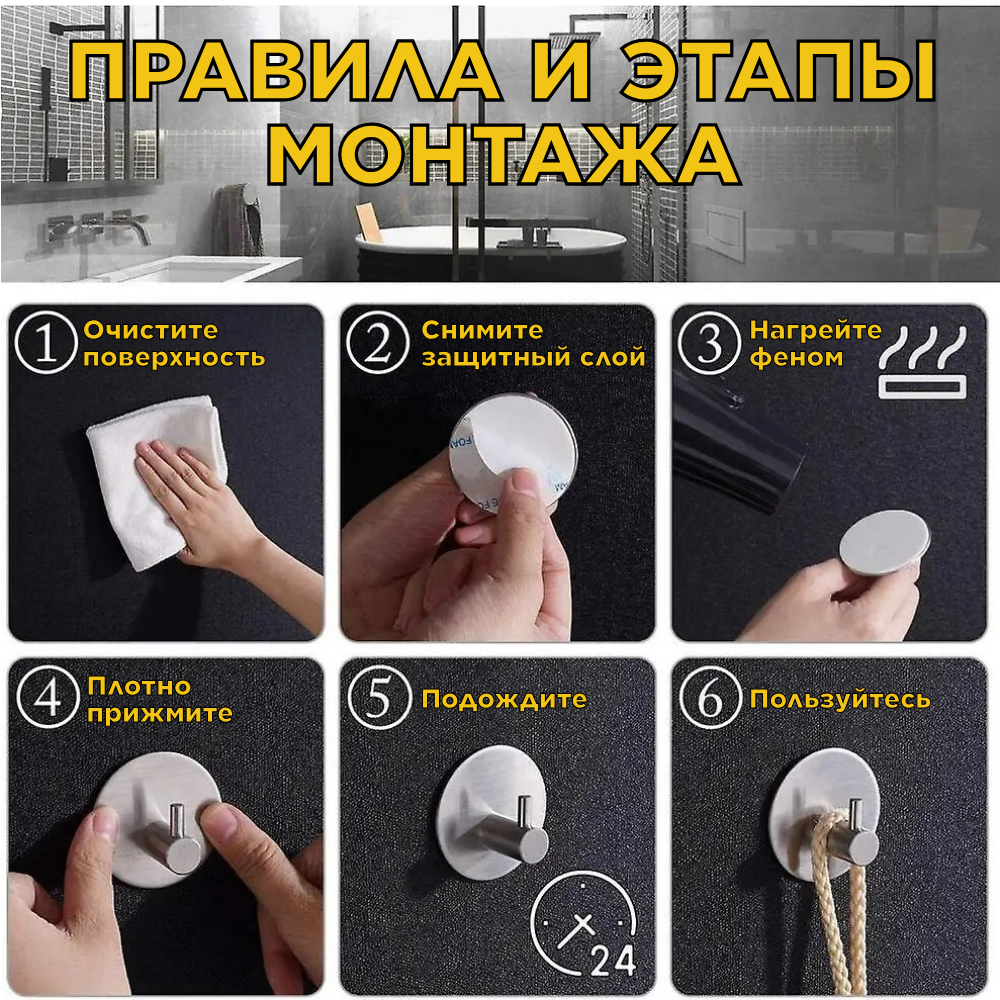 ПРАВИЛА И ЭТАПЫ МОНТАЖА

1 Очистите поверхность

2 Снимите защитный слой

3 Нагрейте феном

4 Плотно прижмите

5 Подождите

24

6 Пользуйтесь