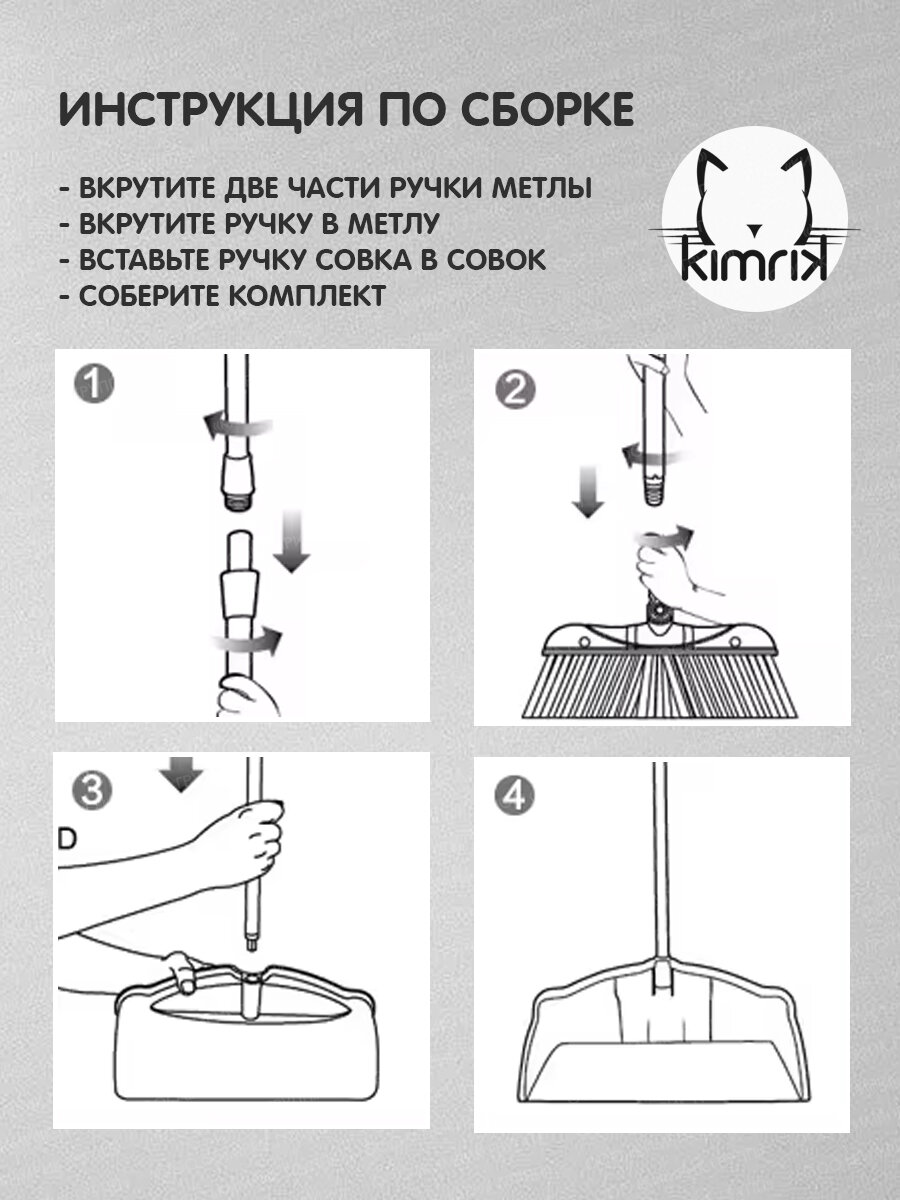 ИНСТРУКЦИЯ ПО СБОРКЕ

- ВКРУТИТЕ ДВЕ ЧАСТИ РУЧКИ МЕТЛЫ
- ВКРУТИТЕ РУЧКУ В МЕТЛУ
- ВСТАВЬТЕ РУЧКУ СОВКА В СОВОК
- СОБЕРИТЕ КОМПЛЕКТ

kimrik

1

2

3

D

4