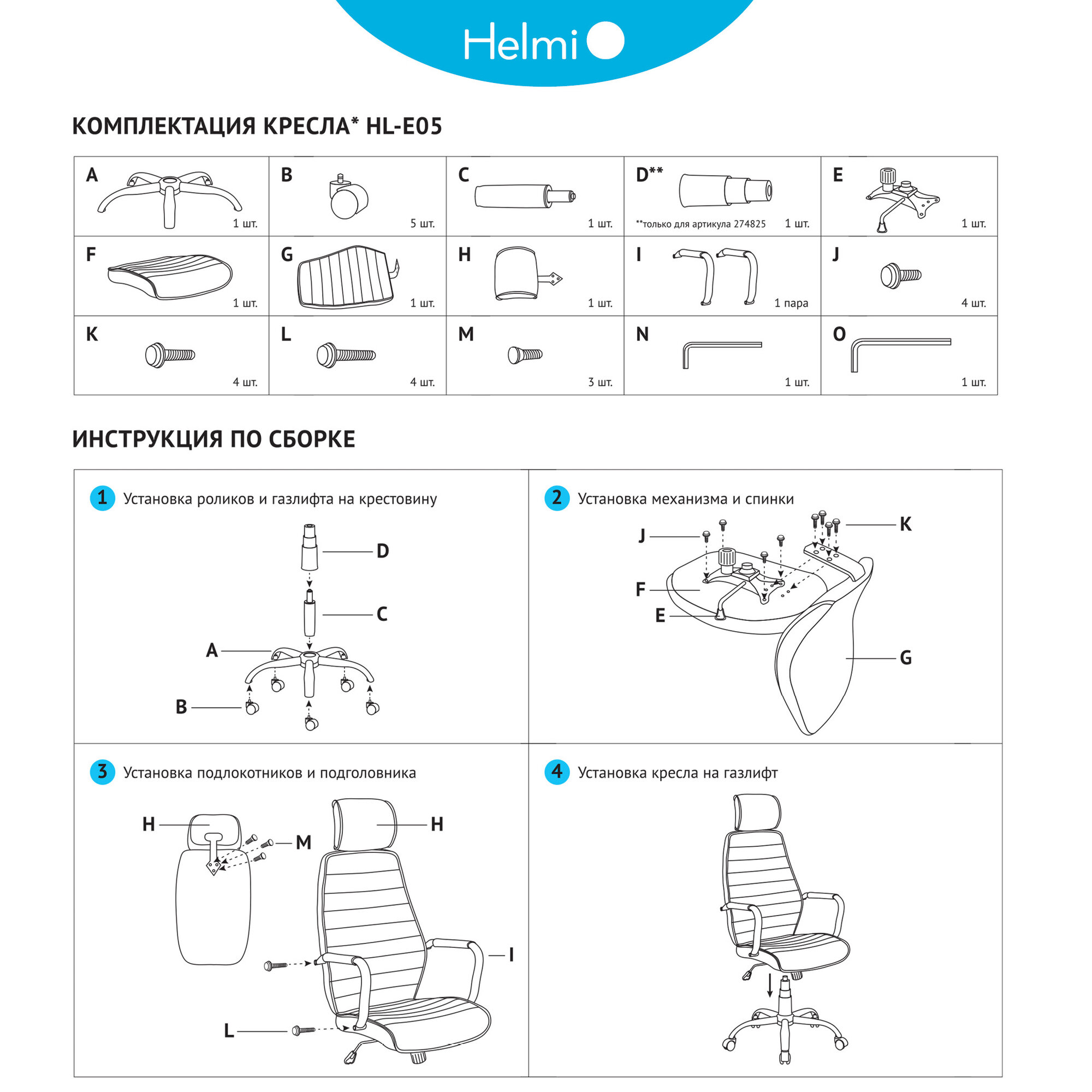 Helmi

КОМПЛЕКТАЦИЯ КРЕСЛА* HL-E05

| A 1 шт. | B 5 шт. | C 1 шт. | D** **только для артикула 274825 1 шт. | E 1 шт. |
|---|---|---|---|---|
| F 1 шт. | G 1 шт. | H 1 шт. | I 1 пара | J 4 шт. |
| K 4 шт. | L 4 шт. | M 3 шт. | N 1 шт. | O 1 шт. |

ИНСТРУКЦИЯ ПО СБОРКЕ

1 Установка роликов и газлифта на крестовину

D
C
A
B

2 Установка механизма и спинки

J
K
F
E
G

3 Установка подлокотников и подголовника

H
M
H
I
L

4 Установка кресла на газлифт