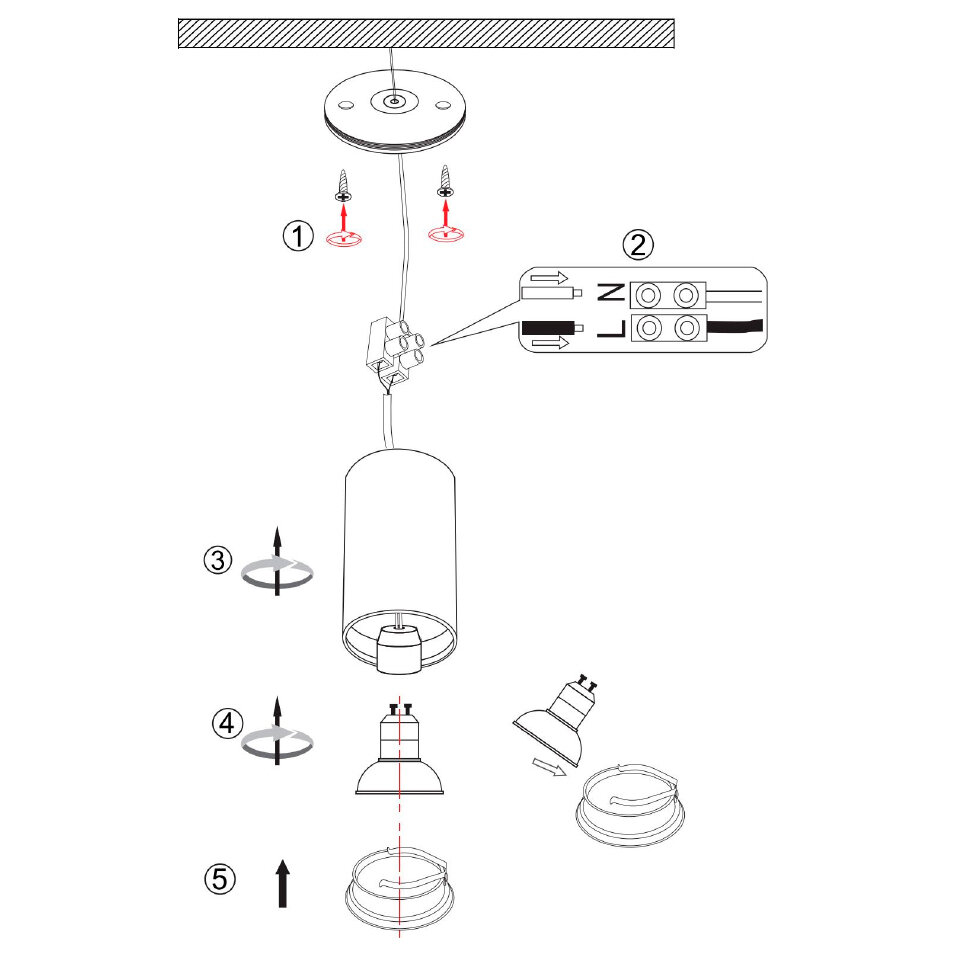 ①
②
N
L
③
④
⑤