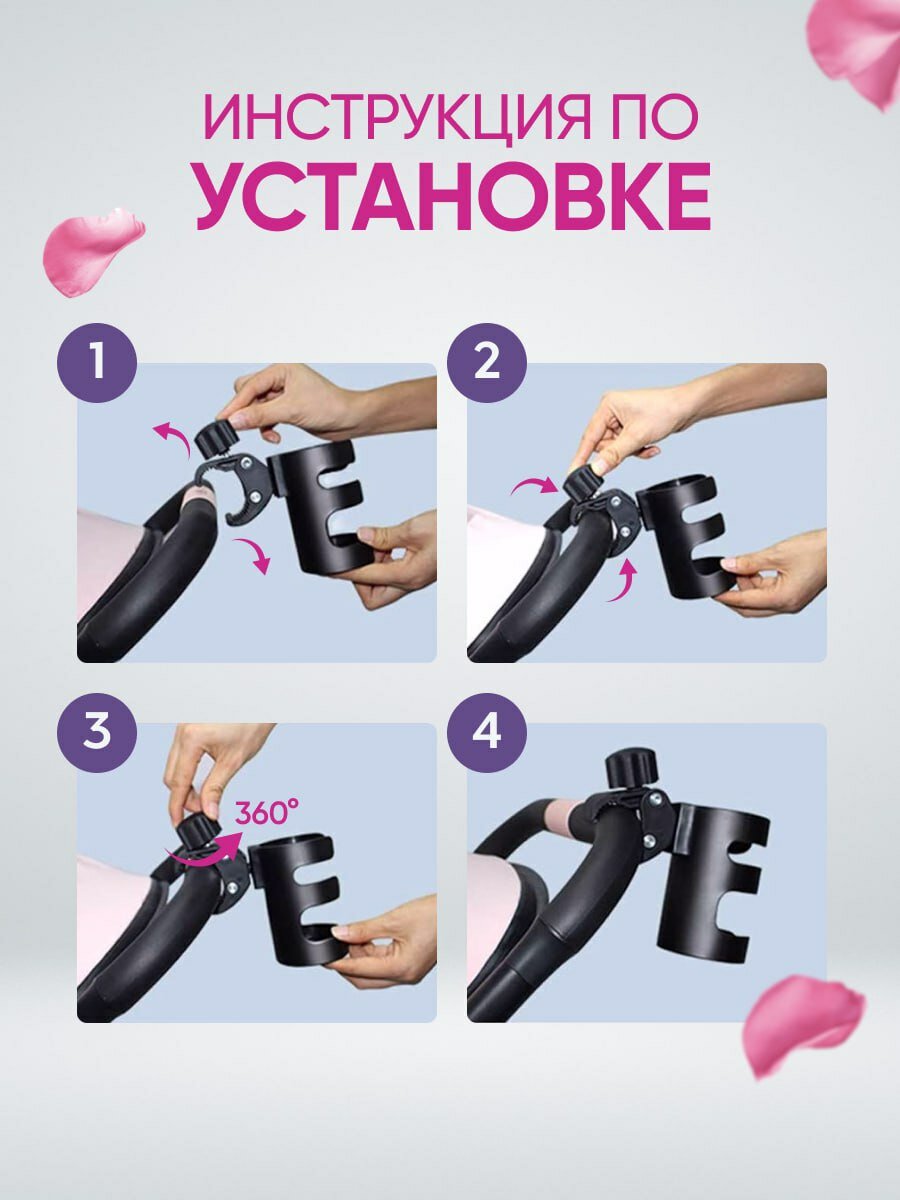 ИНСТРУКЦИЯ ПО
УСТАНОВКЕ

1

2

3

360°

4